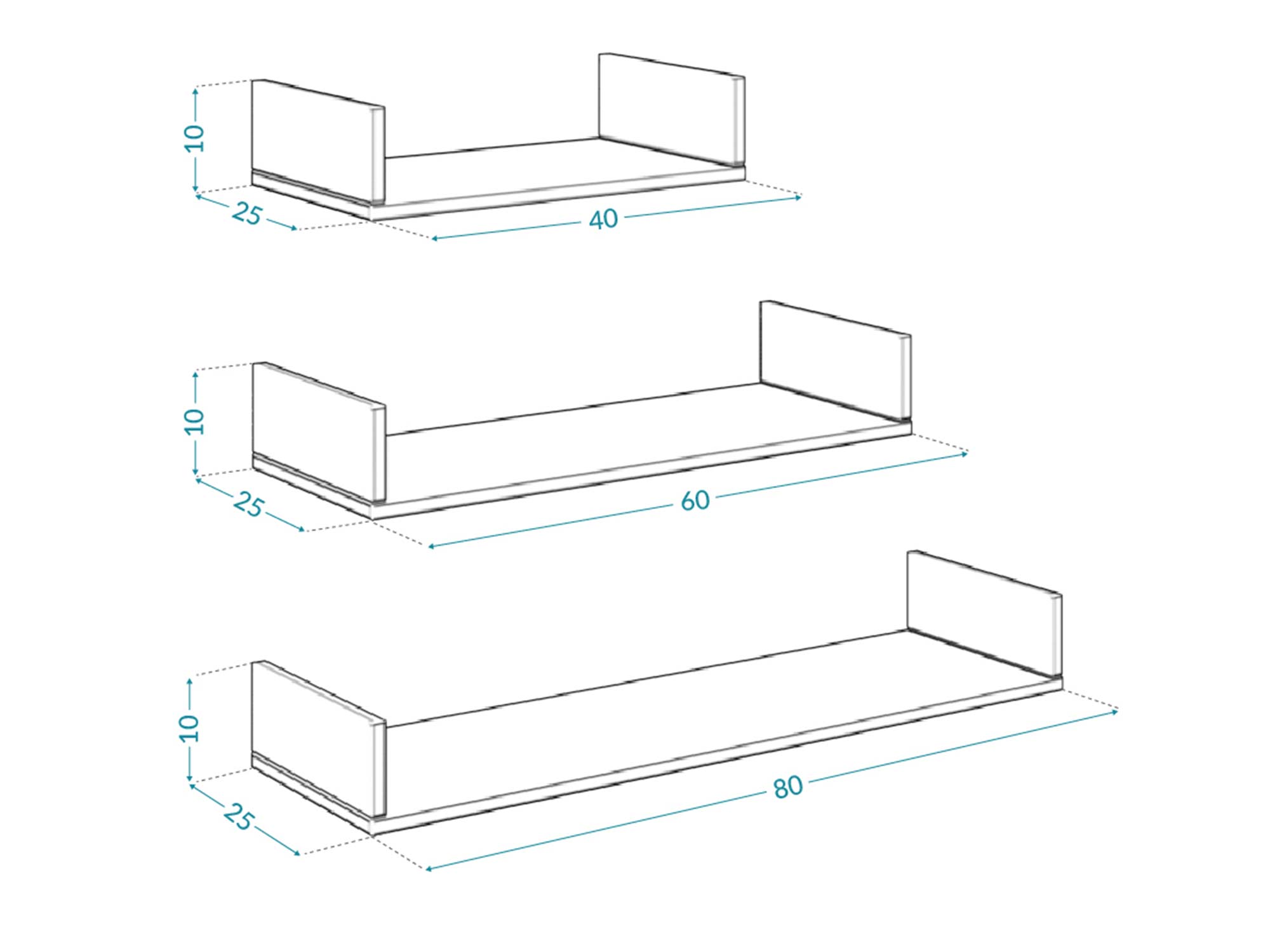 10
25
40

10
25
60

10
25
80