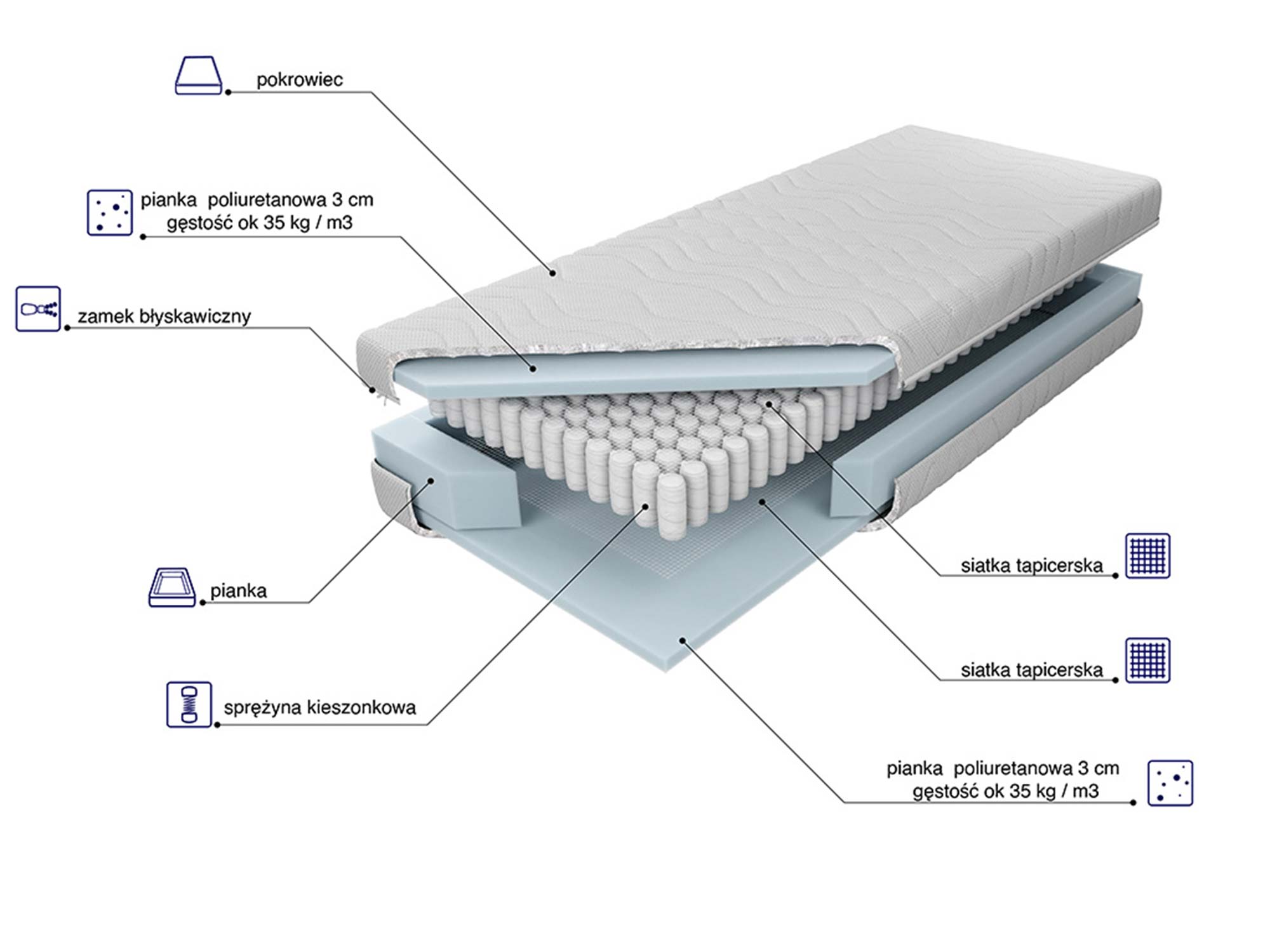 pokrowiec

pianka poliuretanowa 3 cm
gęstość ok 35 kg / m3

zamek błyskawiczny

pianka

sprężyna kieszonkowa

siatka tapicerska

siatka tapicerska

pianka poliuretanowa 3 cm
gęstość ok 35 kg / m3