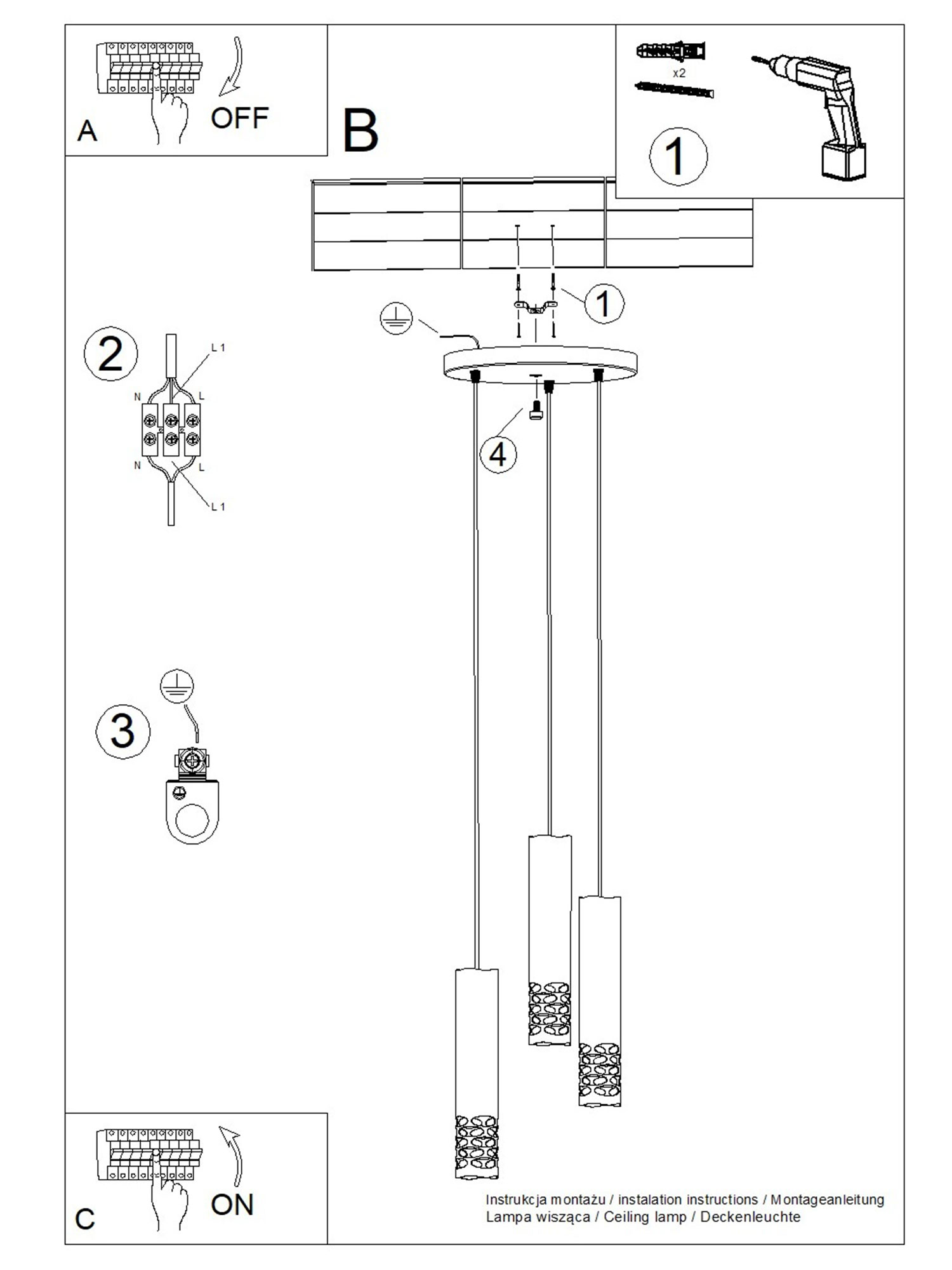 A
OFF

B

x2
1

1

2
L 1
N
L
N
L
L 1

4

3

C
ON

Instrukcja montażu / instalation instructions / Montageanleitung
Lampa wisząca / Ceiling lamp / Deckenleuchte