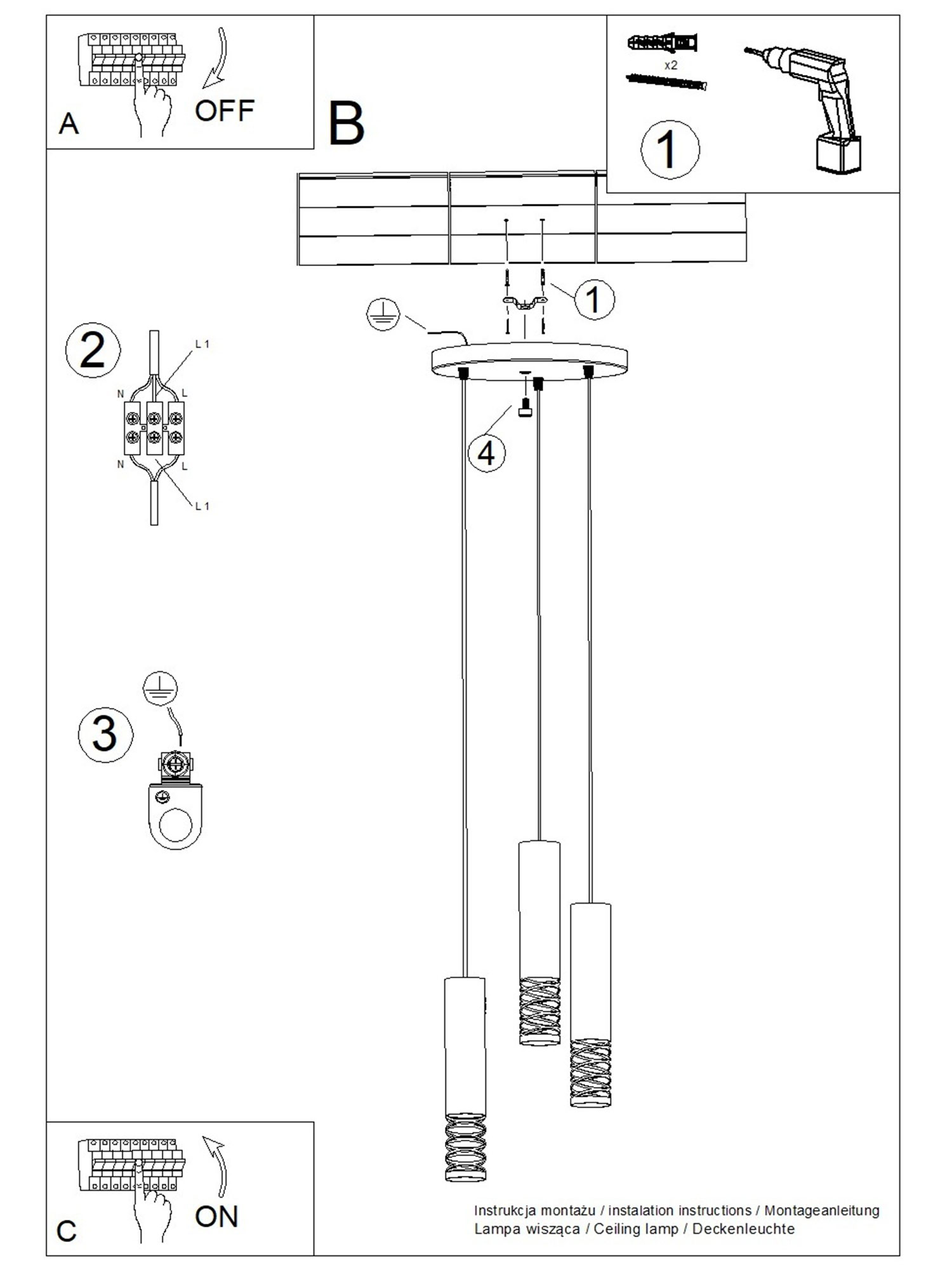 A

OFF

B

x2

1

1

2

L 1

N

L

N

L

L 1

4

3

C

ON

Instrukcja montażu / instalation instructions / Montageanleitung
Lampa wisząca / Ceiling lamp / Deckenleuchte