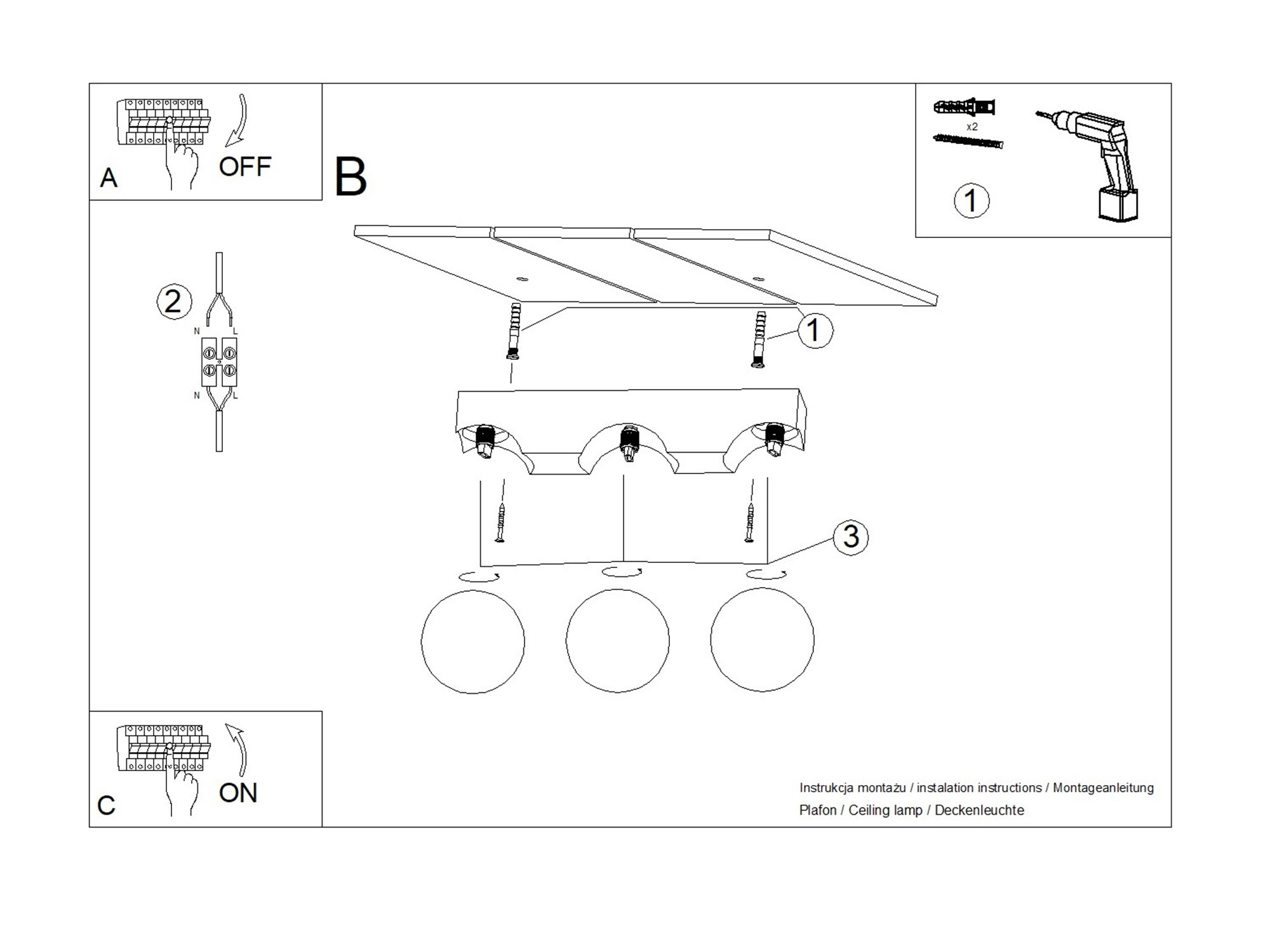 A

OFF

B

x2

1

2

N L

N L

1

3

C

ON

Instrukcja montażu / instalation instructions / Montageanleitung
Plafon / Ceiling lamp / Deckenleuchte