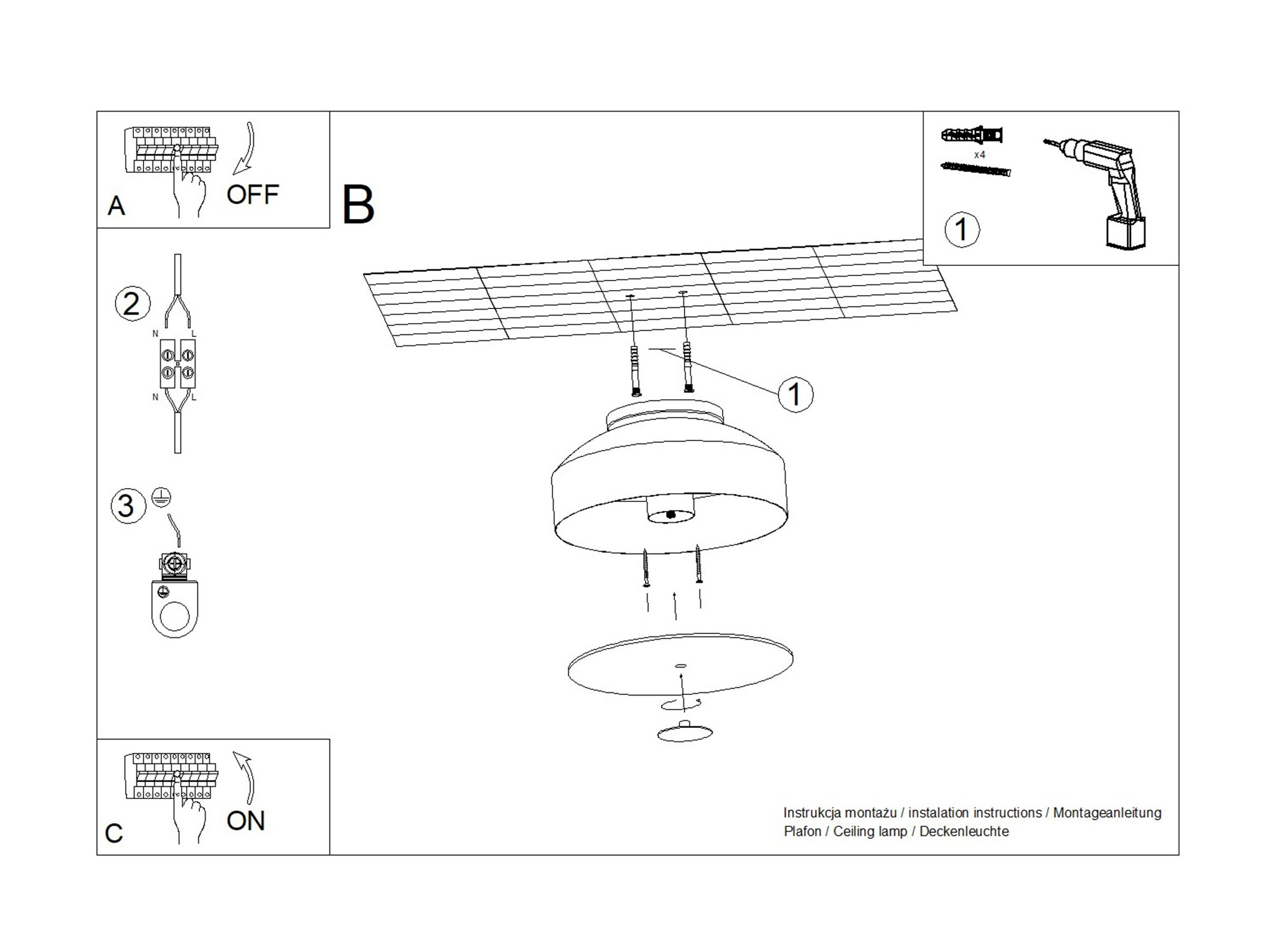 A

OFF

B

x4

1

2

N L

N L

3

1

C

ON

Instrukcja montażu / instalation instructions / Montageanleitung
Plafon / Ceiling lamp / Deckenleuchte