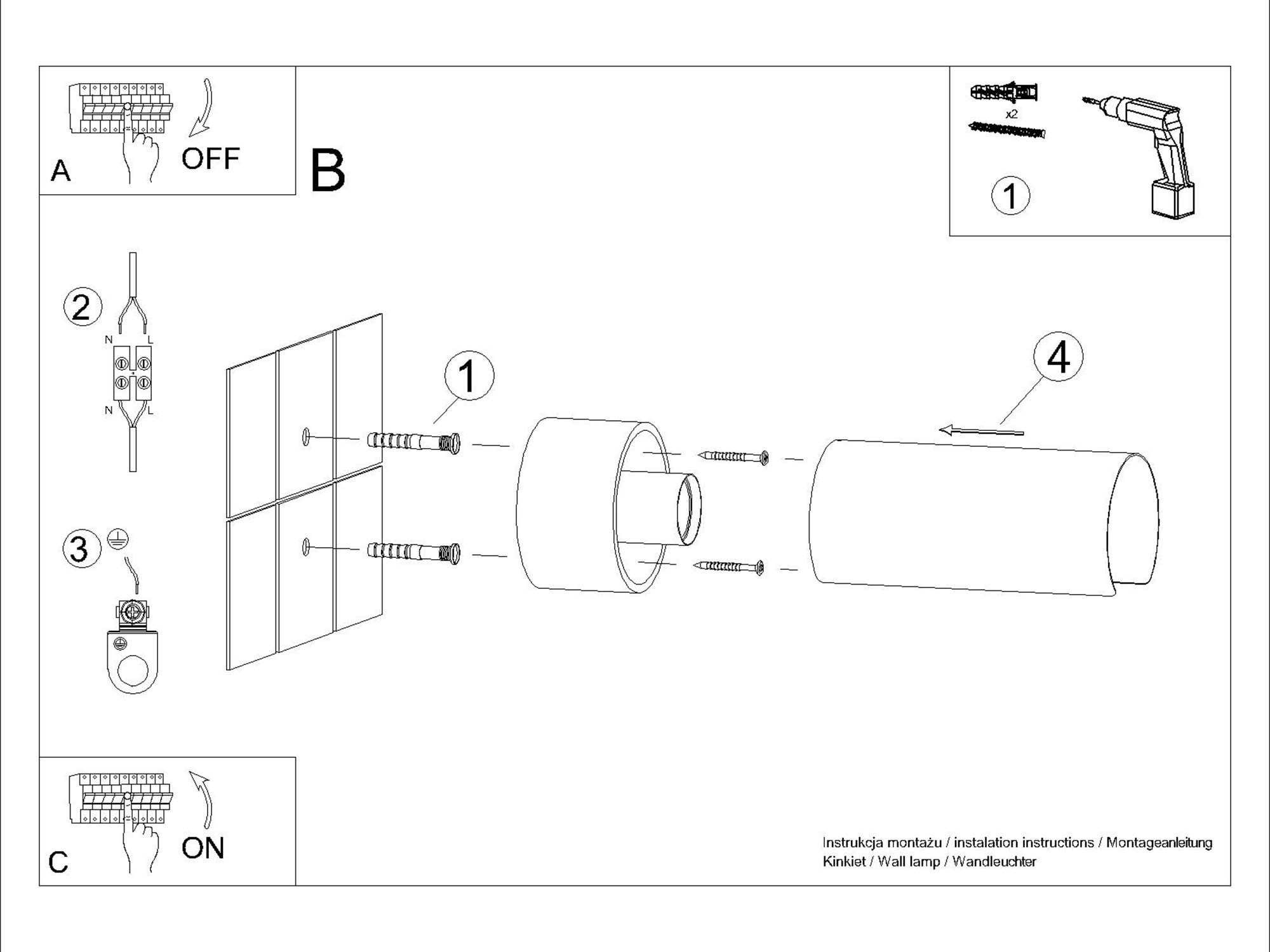 A
OFF

B

x2
1

2
N
L
N
L

3

1

4

C
ON

Instrukcja montażu / instalation instructions / Montageanleitung
Kinkiet / Wall lamp / Wandleuchter