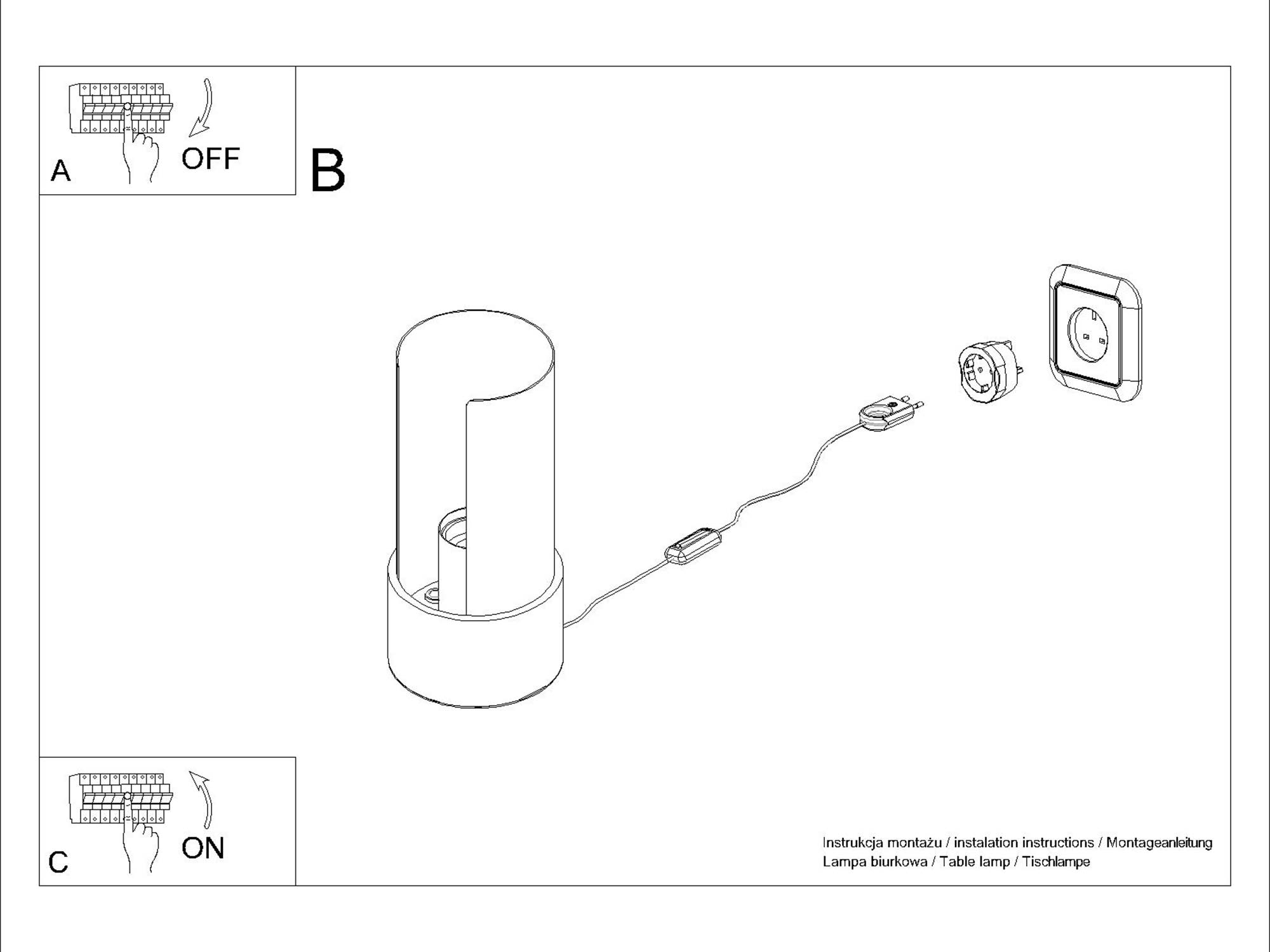 A
OFF

B

C
ON

Instrukcja montażu / instalation instructions / Montageanleitung
Lampa biurkowa / Table lamp / Tischlampe