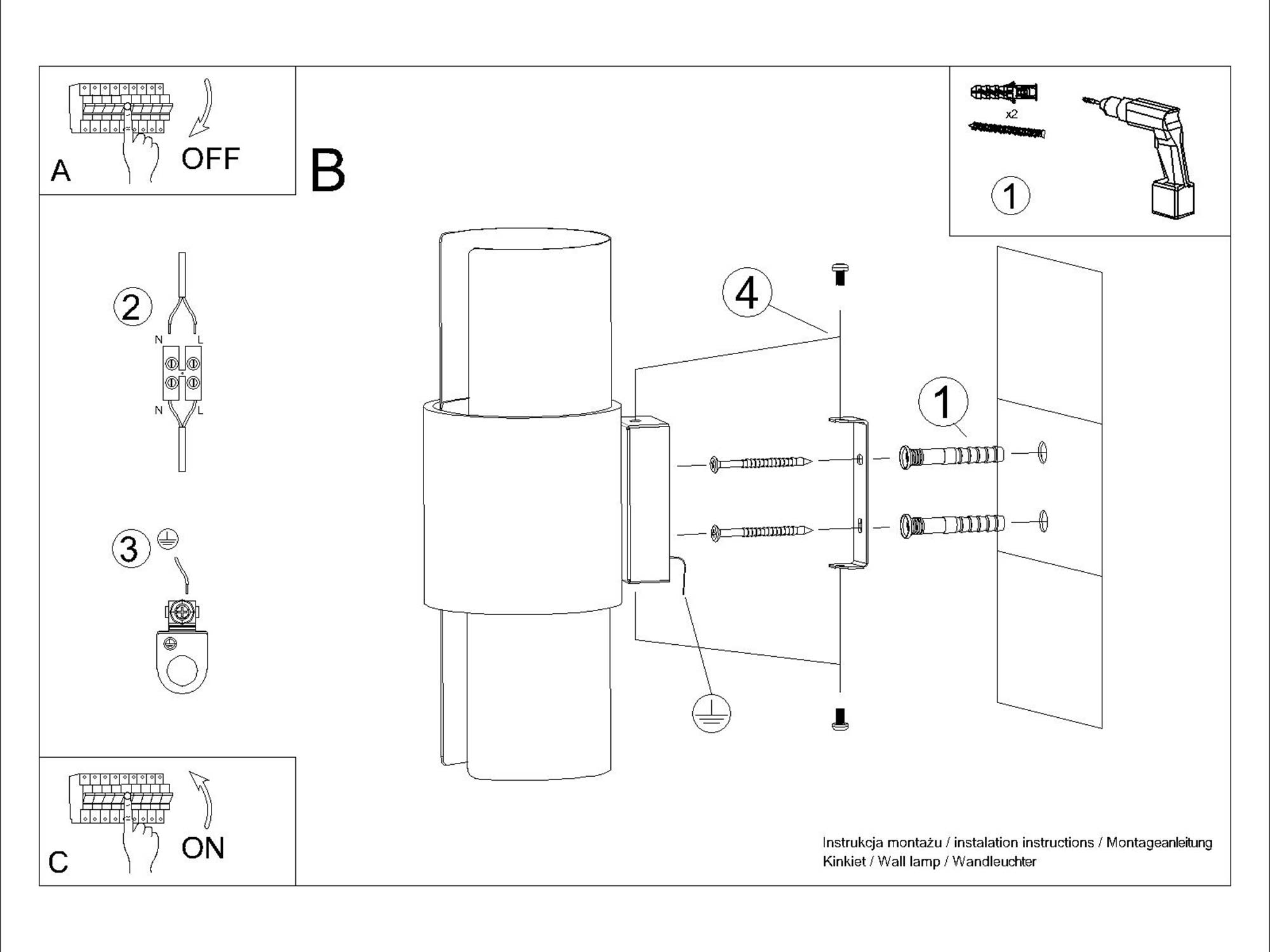 A OFF

B

x2

1

2

N L

N L

3

4

1

C ON

Instrukcja montażu / instalation instructions / Montageanleitung
Kinkiet / Wall lamp / Wandleuchter