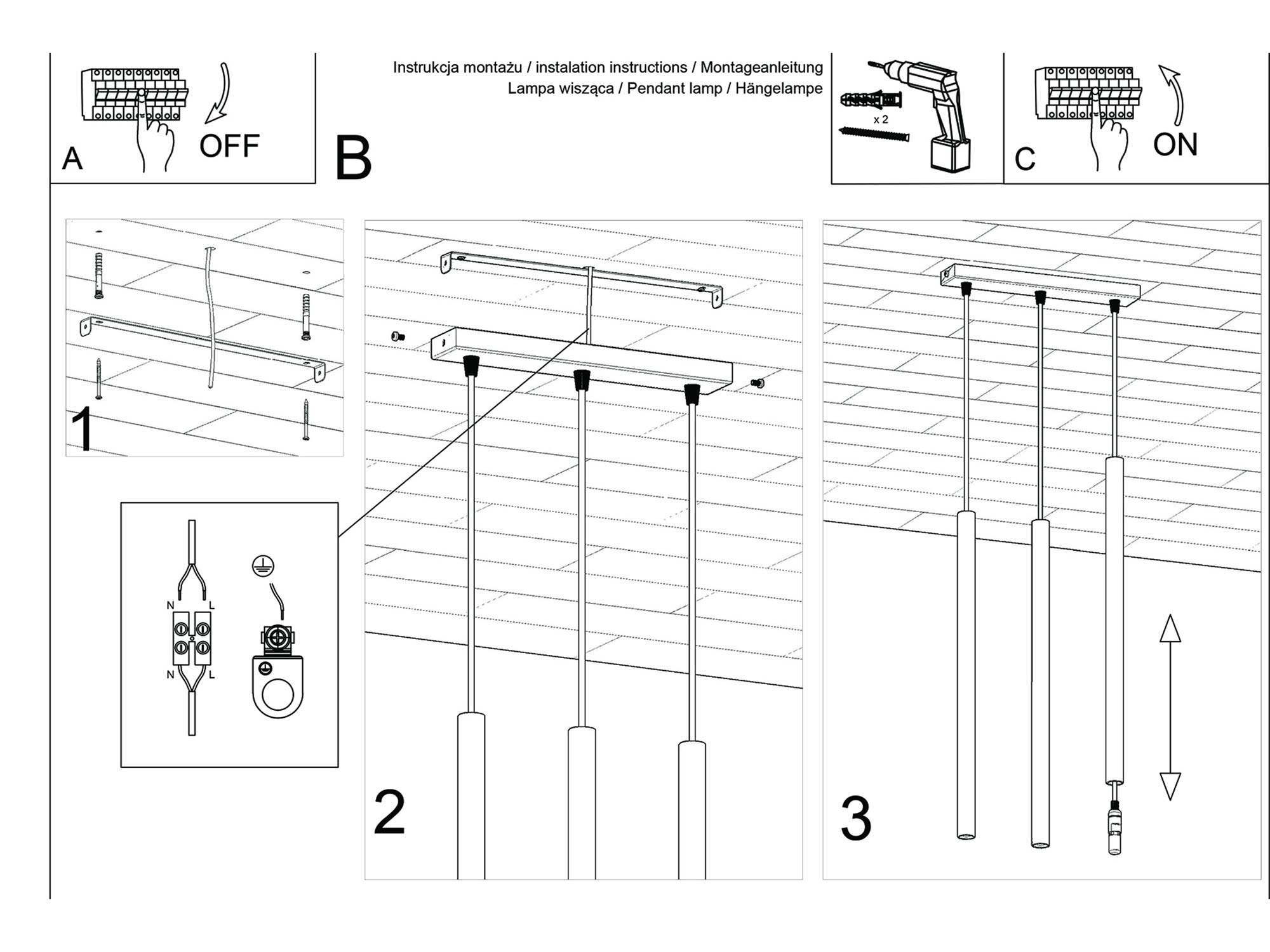 A
OFF

B

Instrukcja montażu / instalation instructions / Montageanleitung
Lampa wisząca / Pendant lamp / Hängelampe

x 2

C
ON

1

N
L
N
L

2

3