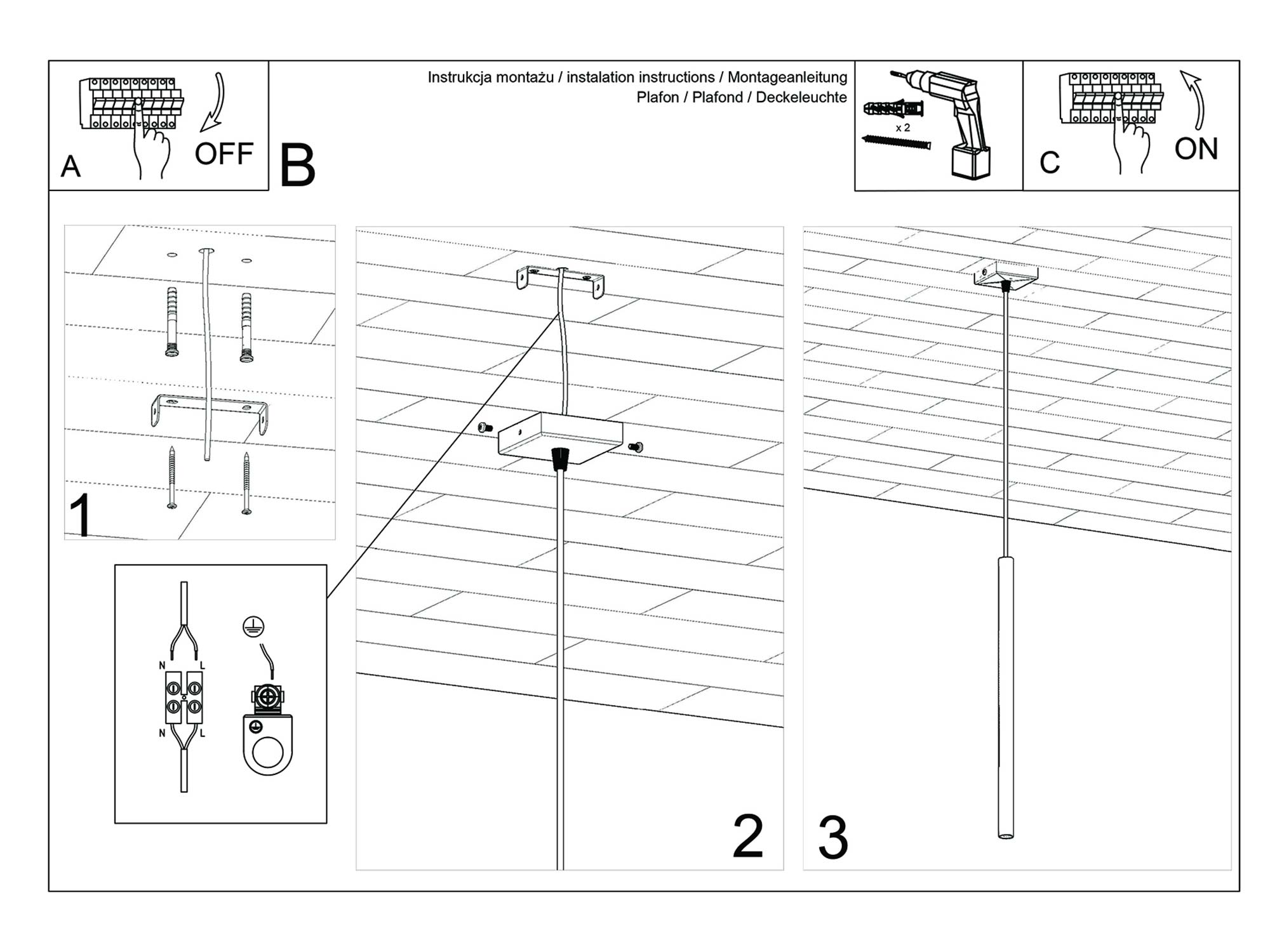 A

OFF

B

Instrukcja montażu / instalation instructions / Montageanleitung
Plafon / Plafond / Deckeleuchte

x 2

C

ON

1

N L

N L

2

3