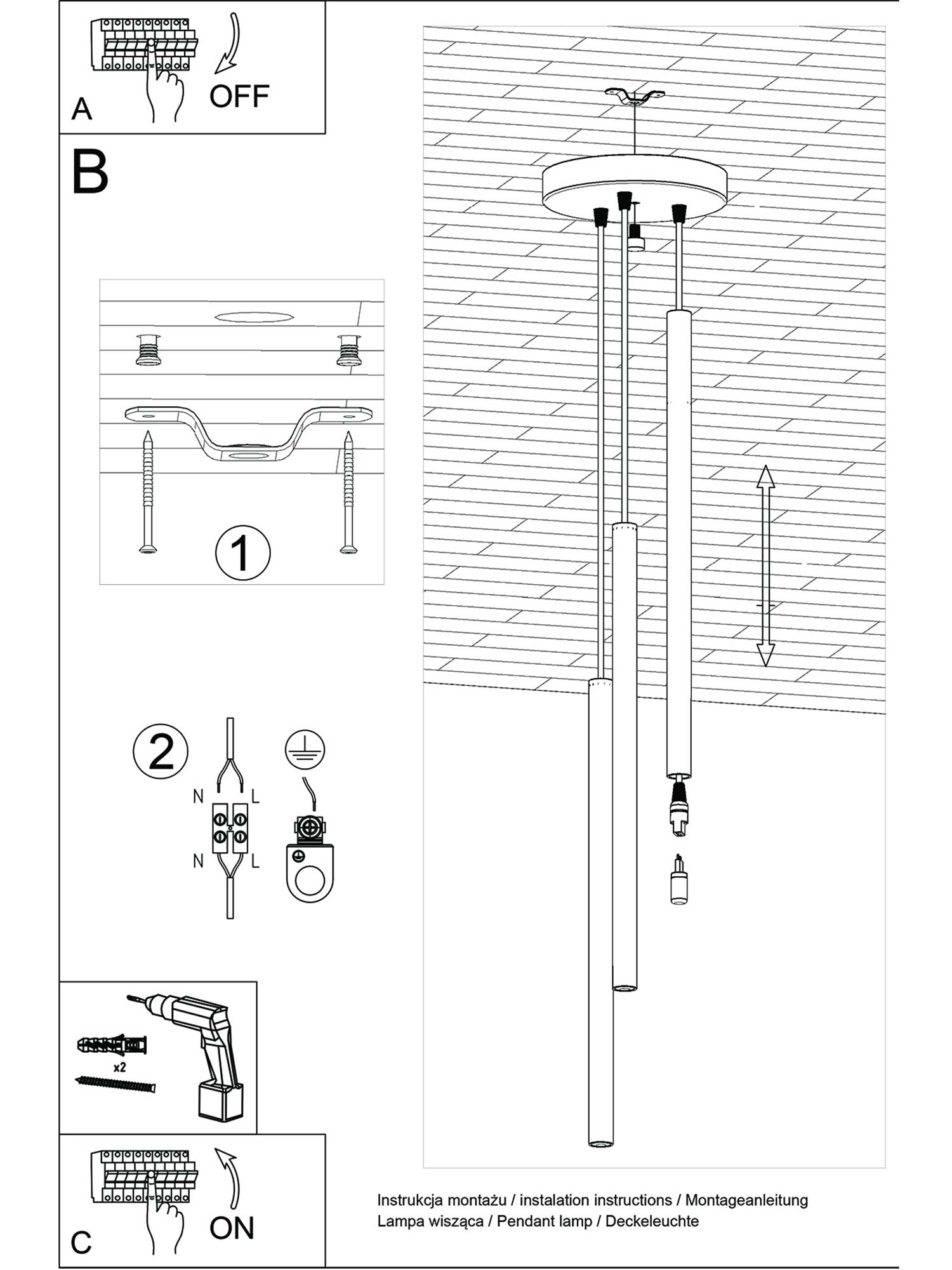 A
OFF

B

1

2
N L
N L

x2

C
ON

Instrukcja montażu / instalation instructions / Montageanleitung
Lampa wisząca / Pendant lamp / Deckeleuchte