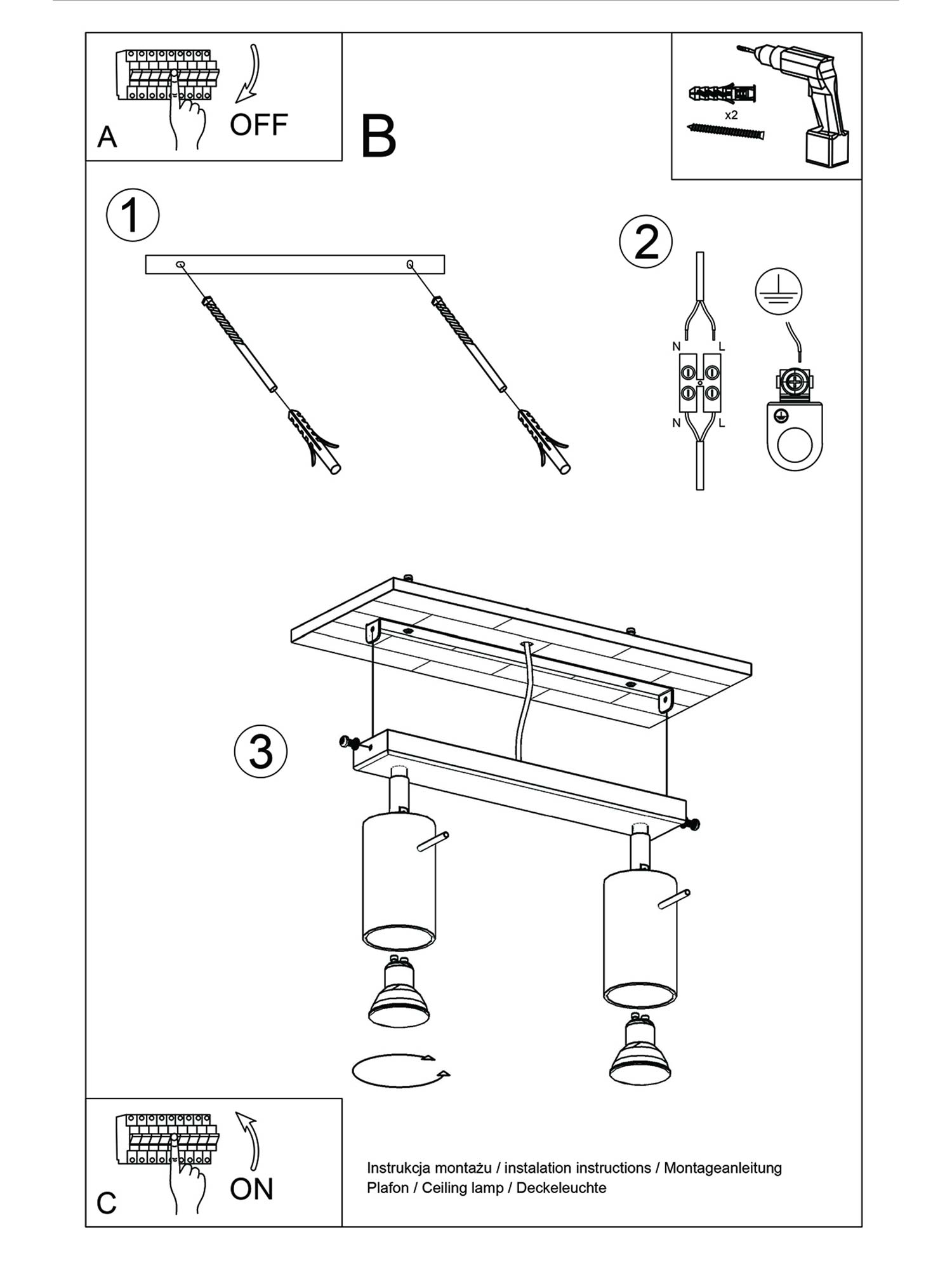 A
OFF

B

x2

1

2

N L
N L

3

C
ON

Instrukcja montażu / instalation instructions / Montageanleitung
Plafon / Ceiling lamp / Deckeleuchte