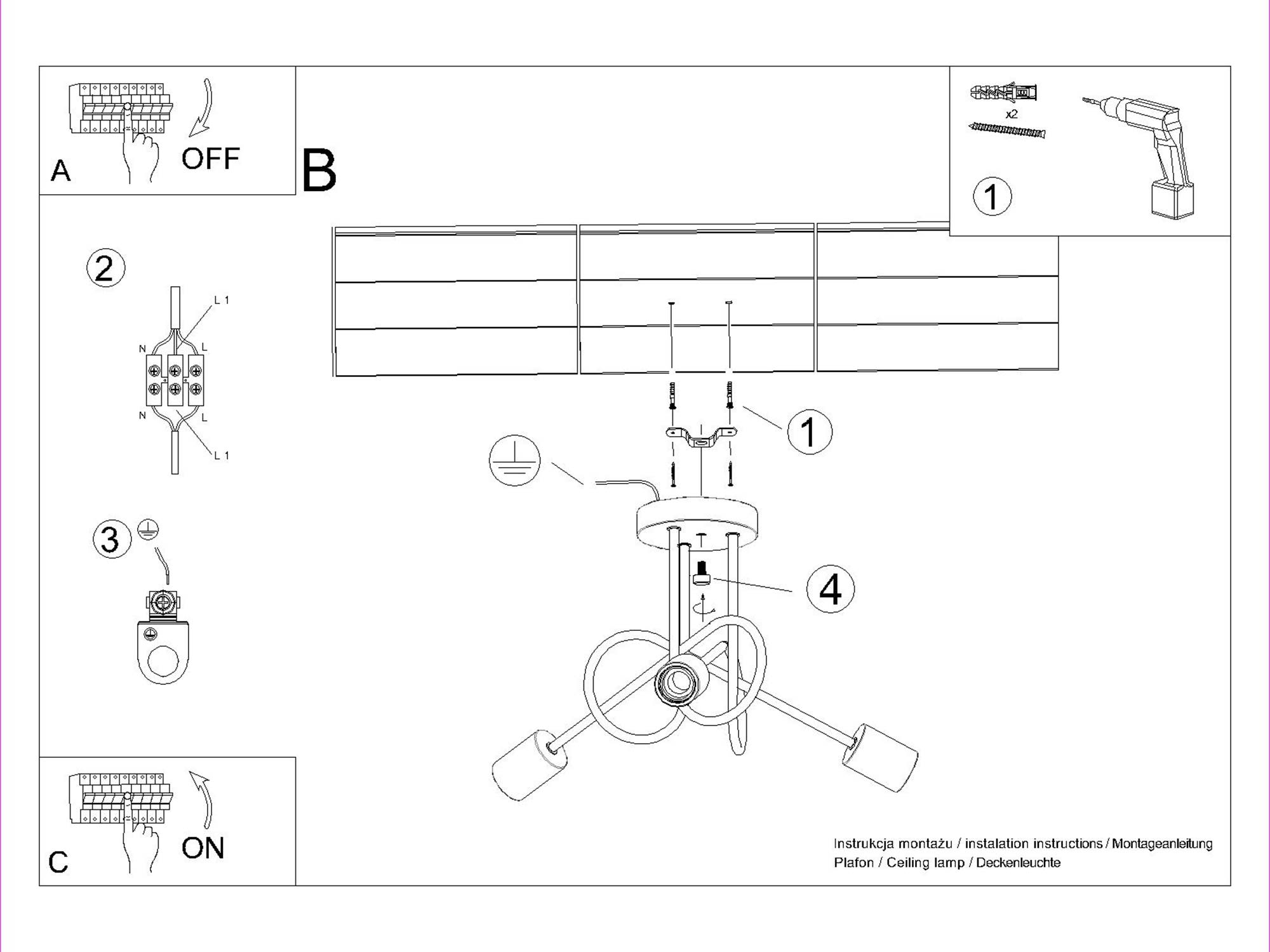 A
OFF

B

x2
1

2
L 1
N
L
N
L
L 1

3

1

4

C
ON

Instrukcja montażu / instalation instructions / Montageanleitung
Plafon / Ceiling lamp / Deckenleuchte