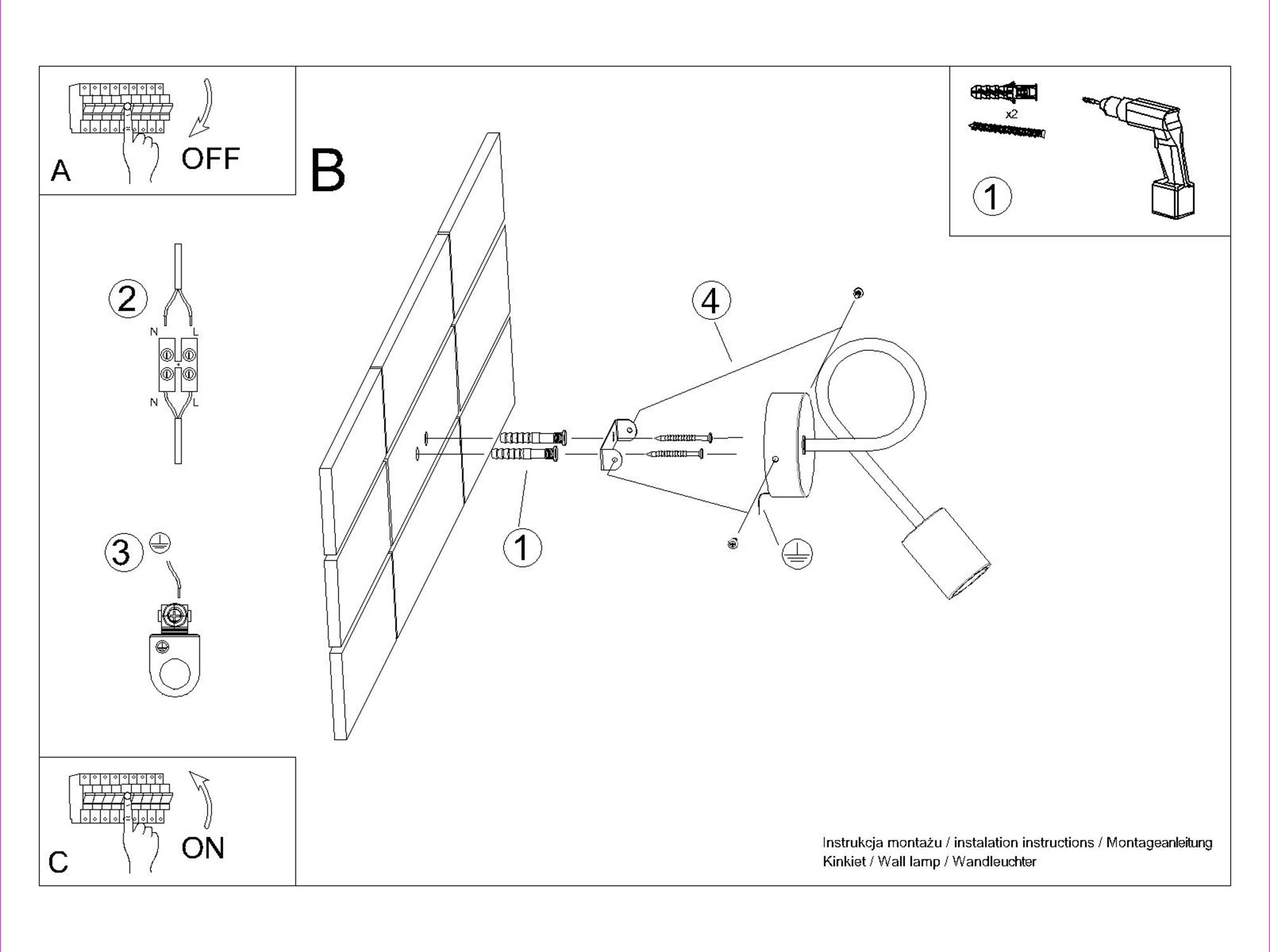 A
OFF

B

x2
1

2
N
L
N
L

3

4

1

C
ON

Instrukcja montażu / instalation instructions / Montageanleitung
Kinkiet / Wall lamp / Wandleuchter