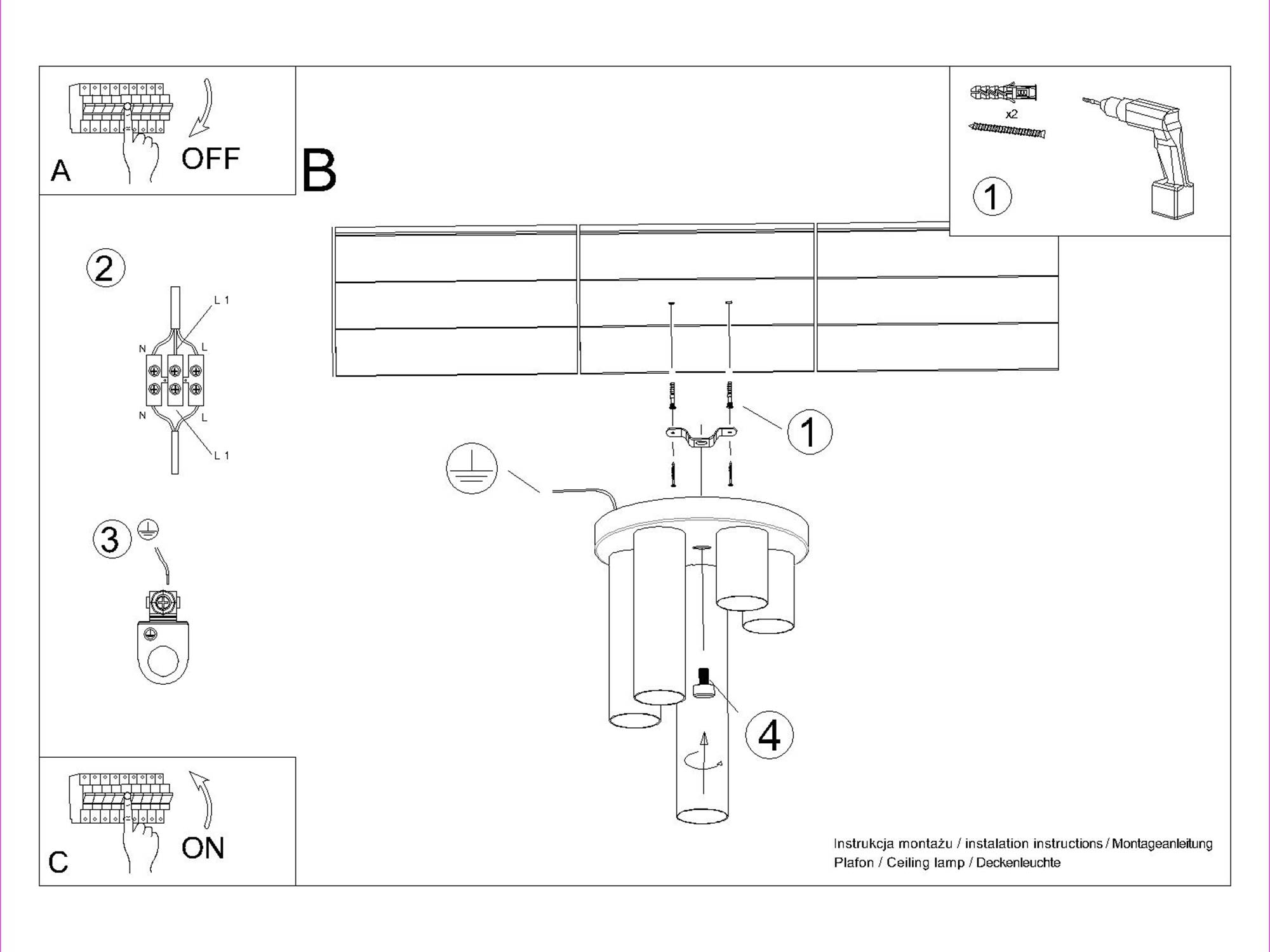 A

OFF

B

x2

1

2

L 1

N

L

N

L

L 1

3

1

4

C

ON

Instrukcja montażu / instalation instructions / Montageanleitung
Plafon / Ceiling lamp / Deckenleuchte