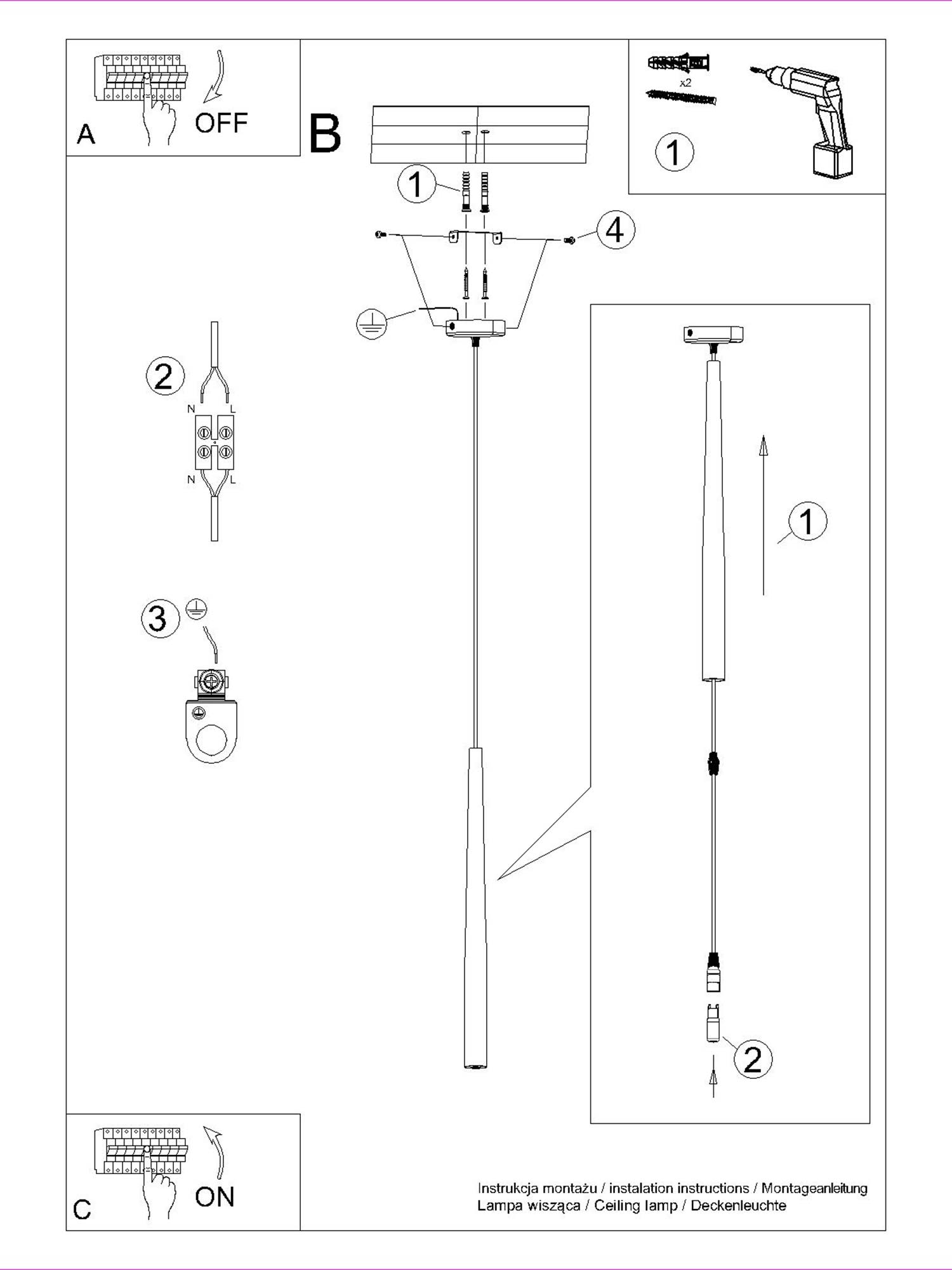 A

OFF

B

x2

1

1

4

2

N L

N L

3

1

2

C

ON

Instrukcja montażu / instalation instructions / Montageanleitung
Lampa wisząca / Ceiling lamp / Deckenleuchte