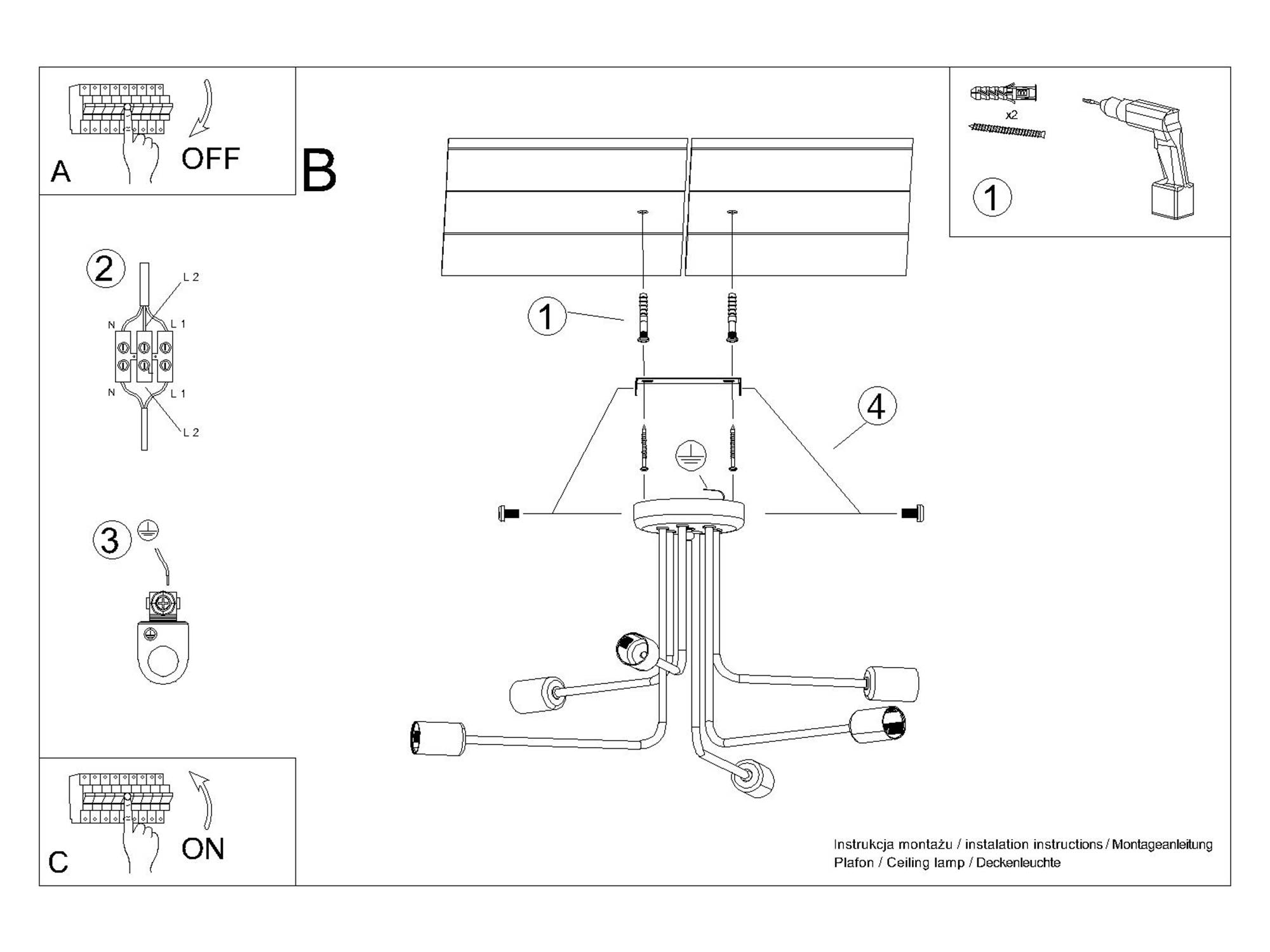 A

OFF

B

x2

1

2

L 2

N

L 1

N

L 1

L 2

1

4

3

C

ON

Instrukcja montażu / instalation instructions / Montageanleitung
Plafon / Ceiling lamp / Deckenleuchte