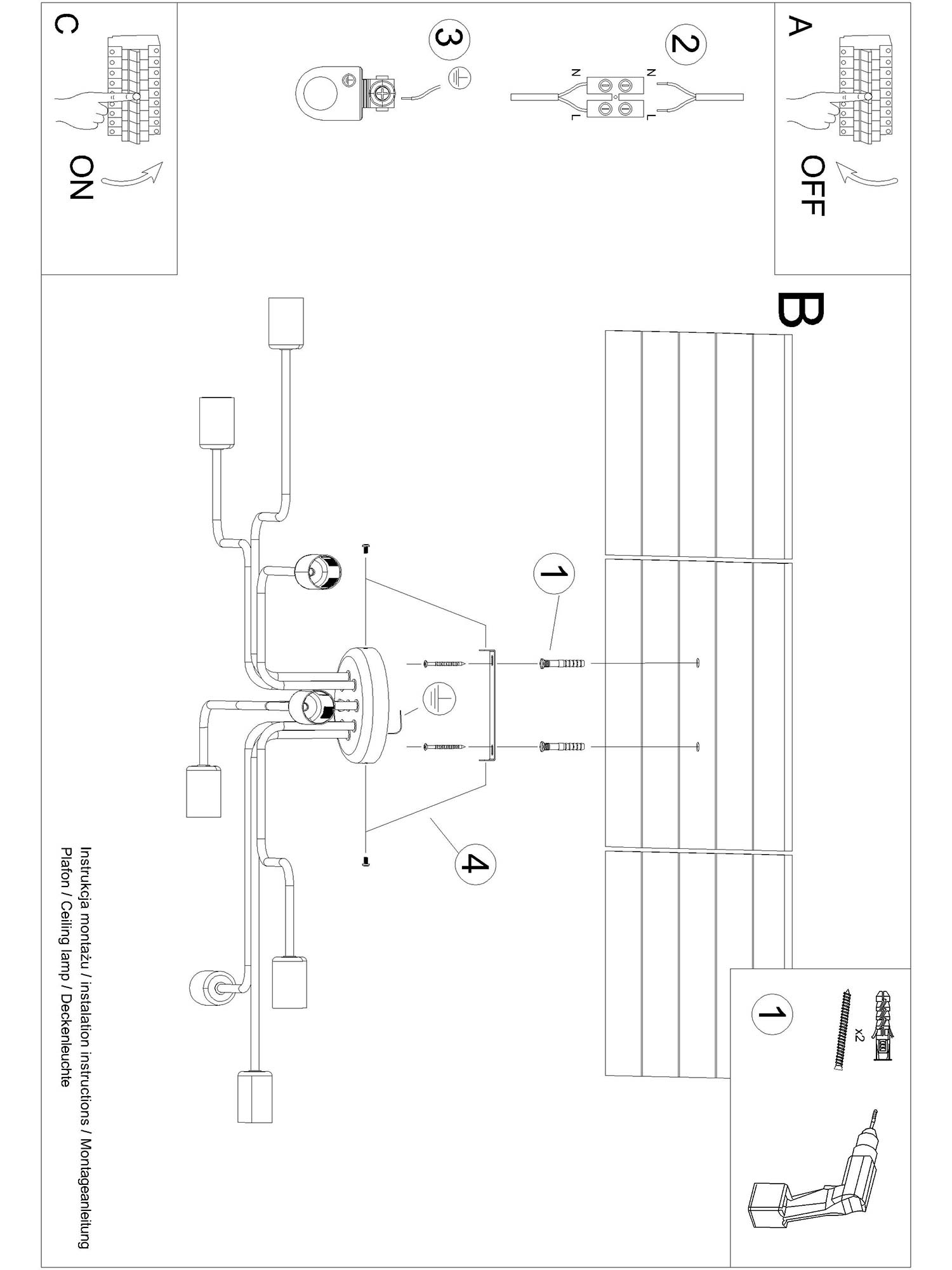 A
OFF

2
N
N
L
L

3

C
ON

B

1

4

1
x2

Instrukcja montażu / instalation instructions / Montageanleitung
Plafon / Ceiling lamp / Deckenleuchte