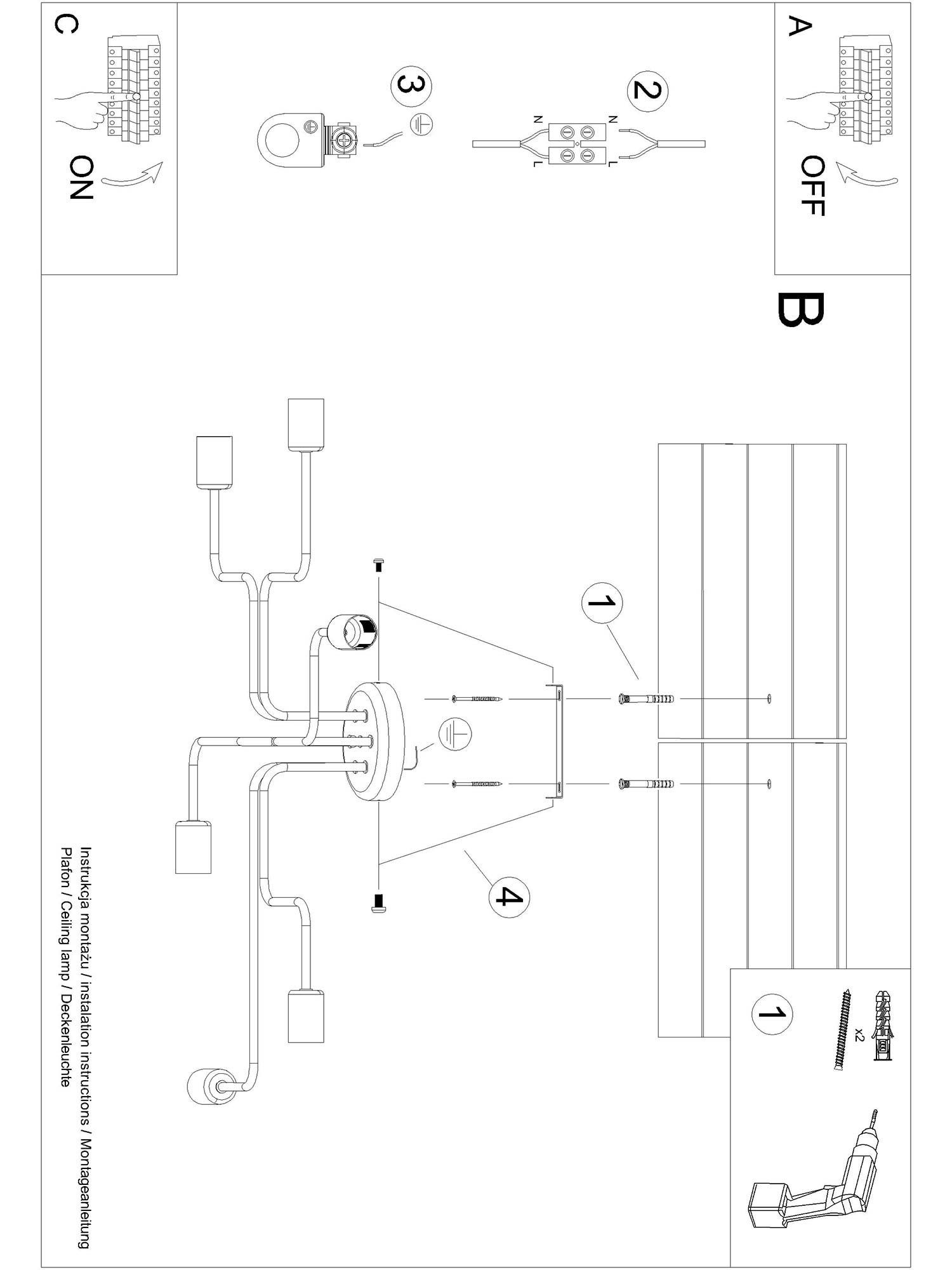 A

OFF

B

2

N N

L L

3

C

ON

1

4

1

x2

Instrukcja montażu / instalation instructions / Montageanleitung
Plafon / Ceiling lamp / Deckenleuchte