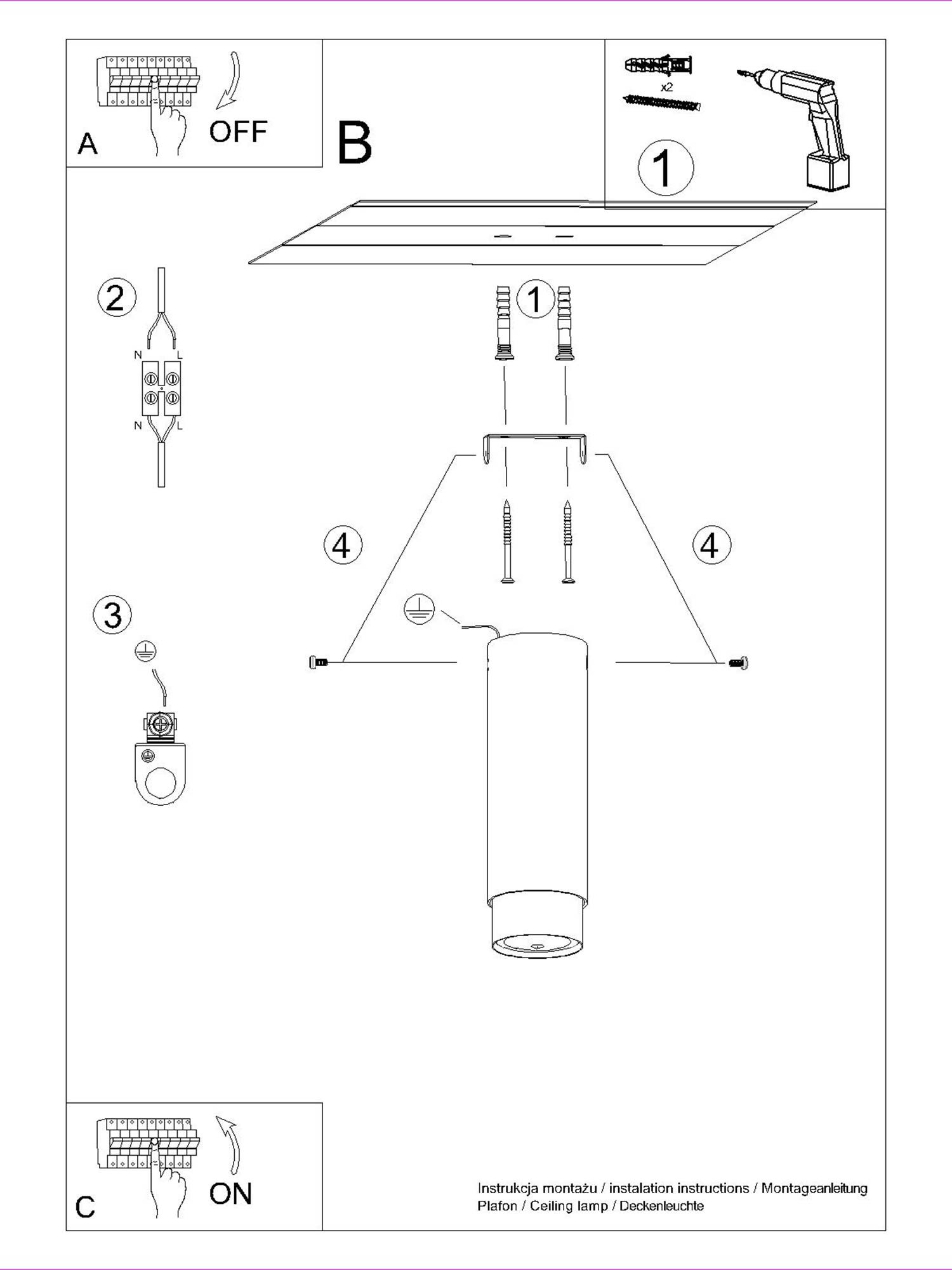 A
OFF

B

x2
1

2
N L
N L

1

4
4

3

C
ON

Instrukcja montażu / instalation instructions / Montageanleitung
Plafon / Ceiling lamp / Deckenleuchte