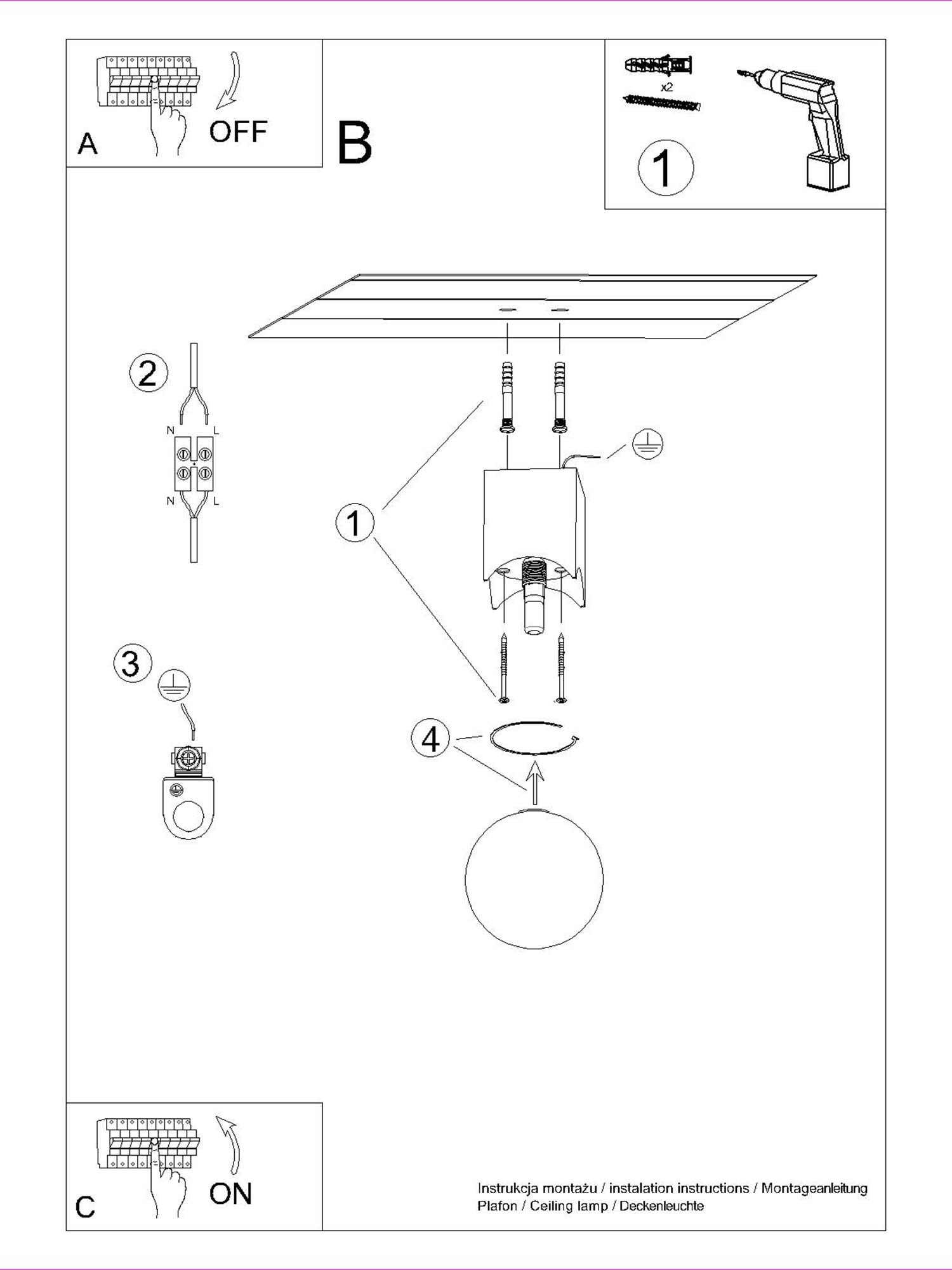 A
OFF

B

x2
1

2
N L
N L

1

3

4

C
ON

Instrukcja montażu / instalation instructions / Montageanleitung
Plafon / Ceiling lamp / Deckenleuchte