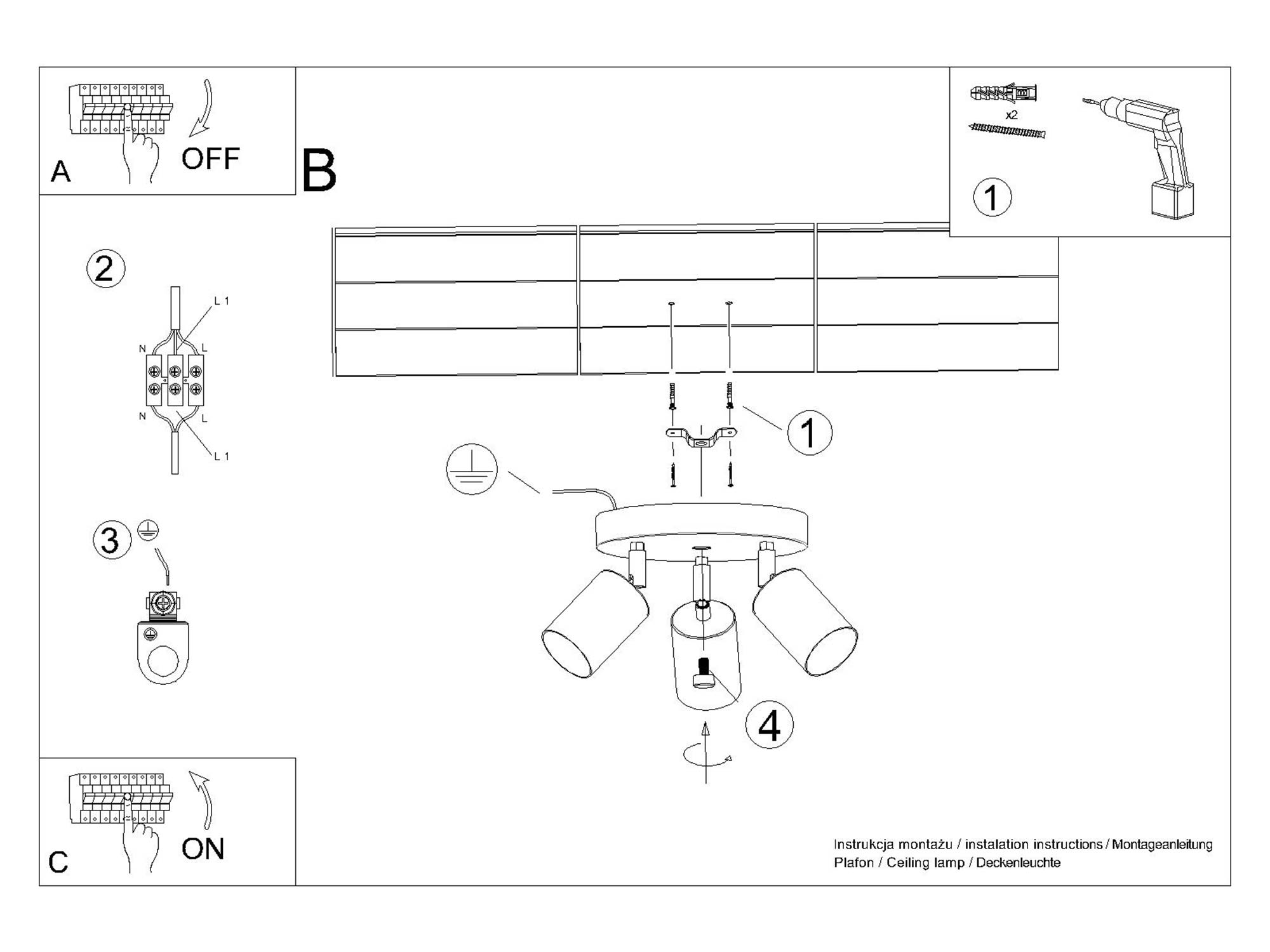 A

OFF

B

x2

1

2

L 1

N

L

N

L

L 1

3

1

4

C

ON

Instrukcja montażu / instalation instructions / Montageanleitung
Plafon / Ceiling lamp / Deckenleuchte