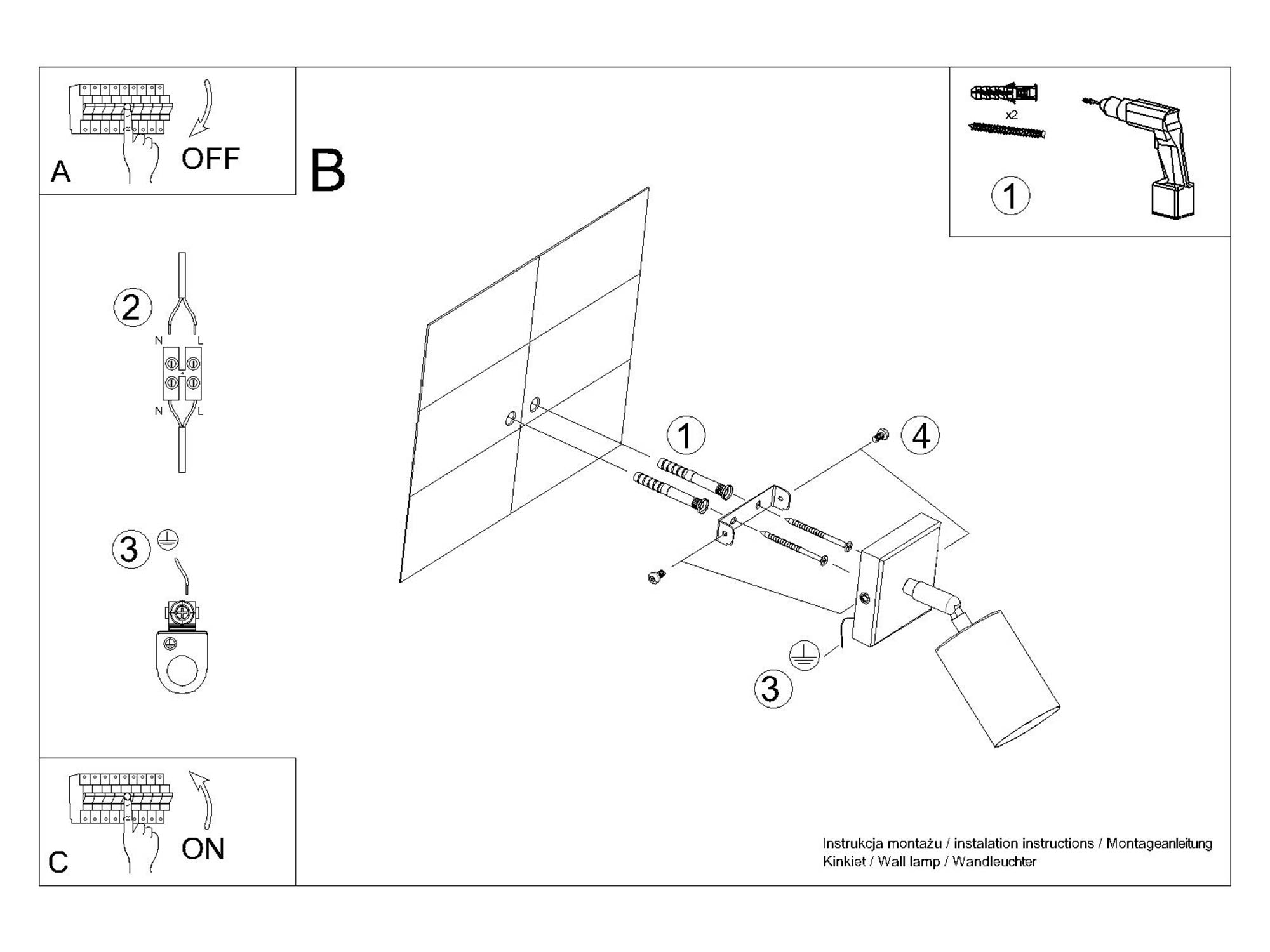 A
OFF

B

x2
1

2
N
L
N
L

3

1
4
3

C
ON

Instrukcja montażu / instalation instructions / Montageanleitung
Kinkiet / Wall lamp / Wandleuchter