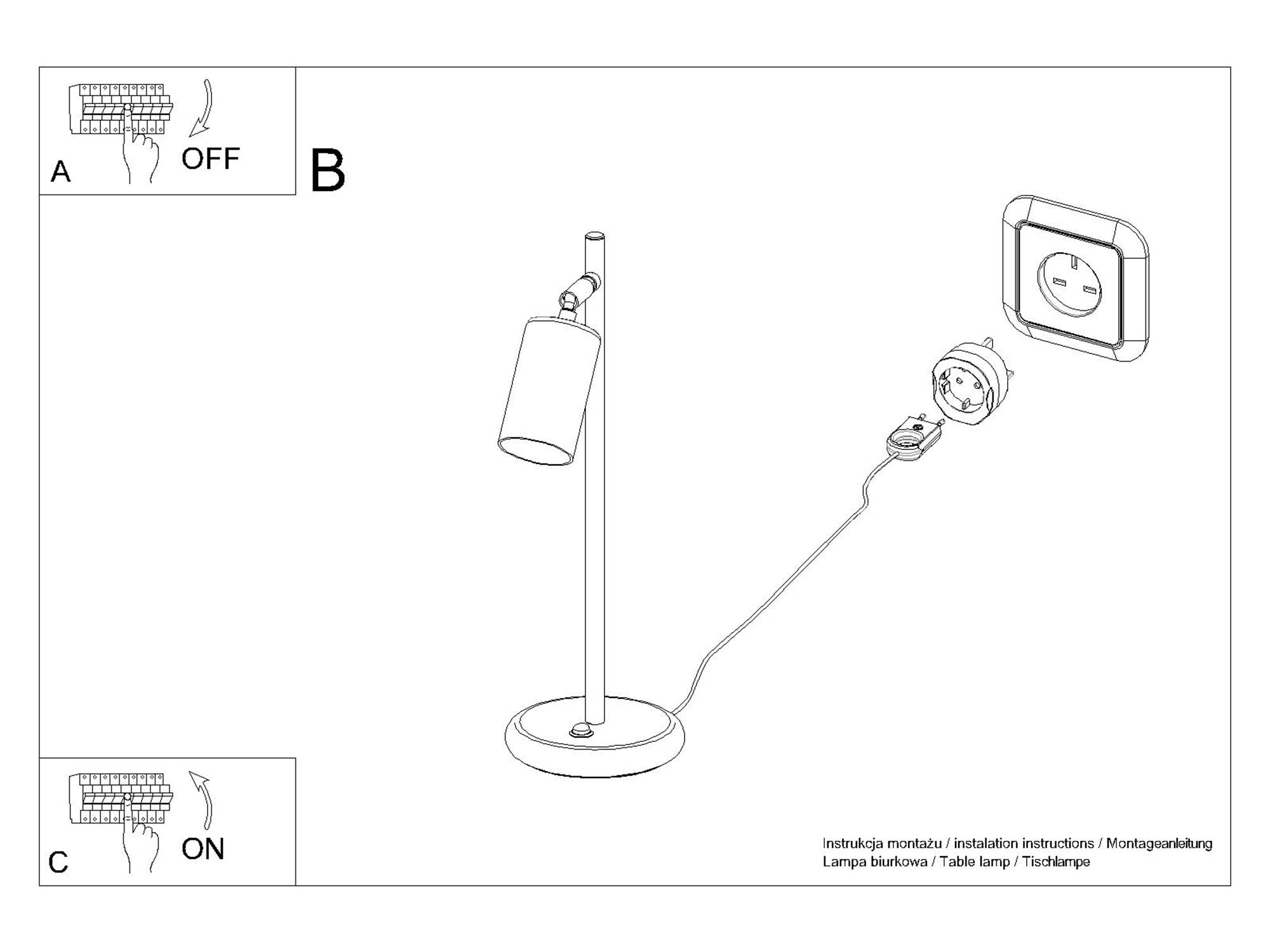 A
OFF

B

C
ON

Instrukcja montażu / instalation instructions / Montageanleitung
Lampa biurkowa / Table lamp / Tischlampe