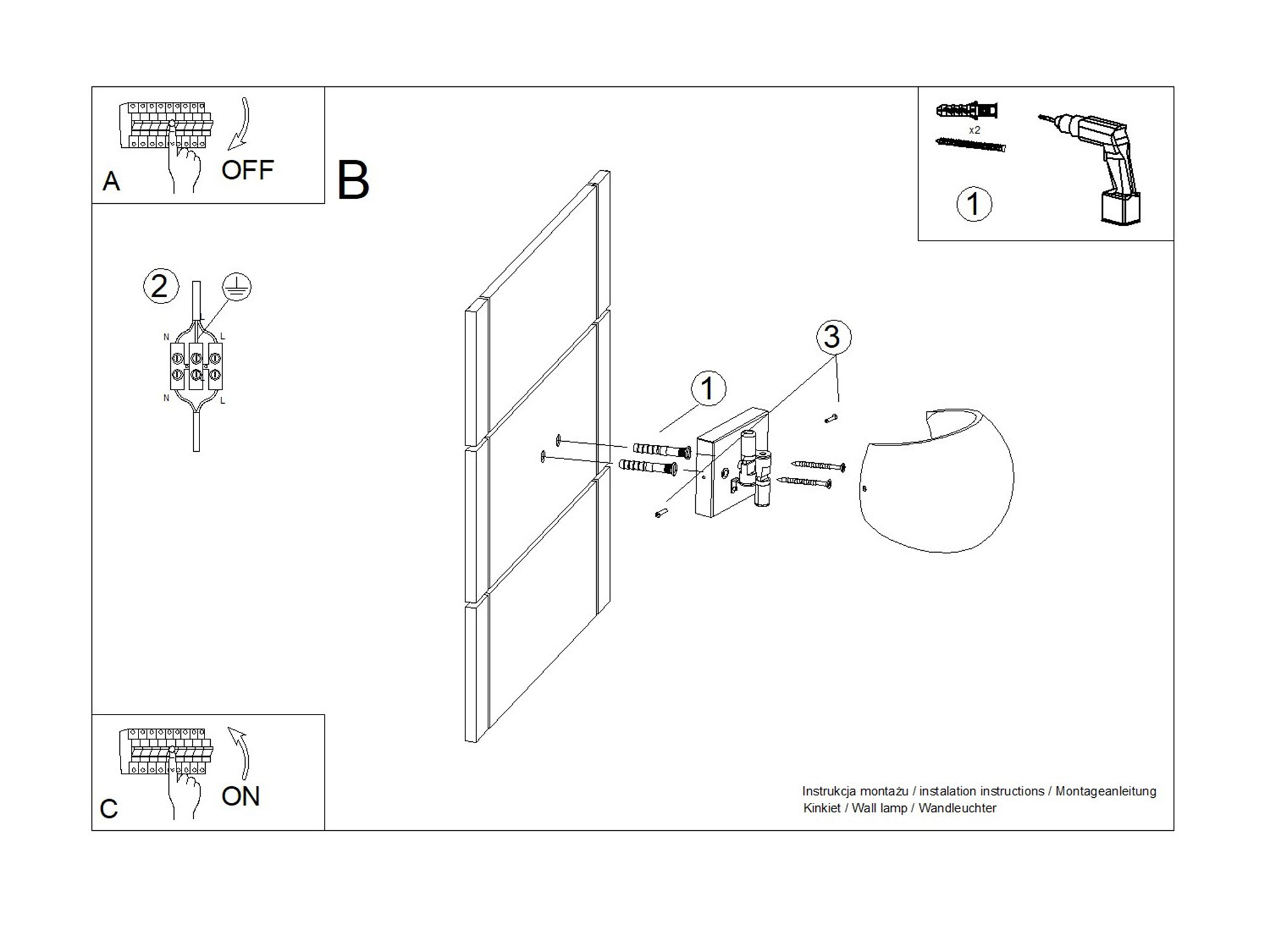 A

OFF

B

x2

1

2

N

L

N

L

3

1

C

ON

Instrukcja montażu / instalation instructions / Montageanleitung
Kinkiet / Wall lamp / Wandleuchter