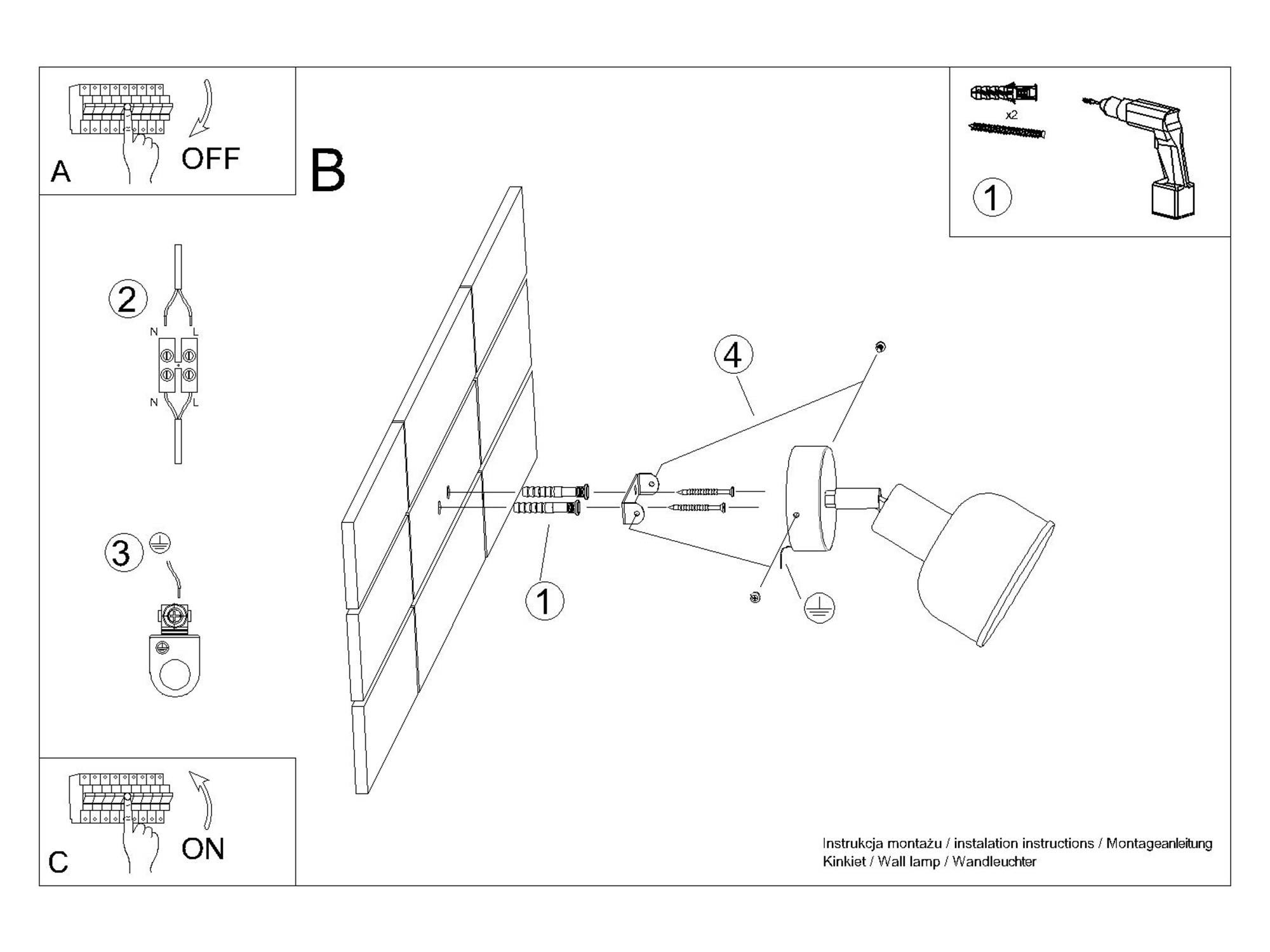 A
OFF

B

x2
1

2
N L
N L

3

4

1

C
ON

Instrukcja montażu / instalation instructions / Montageanleitung
Kinkiet / Wall lamp / Wandleuchter