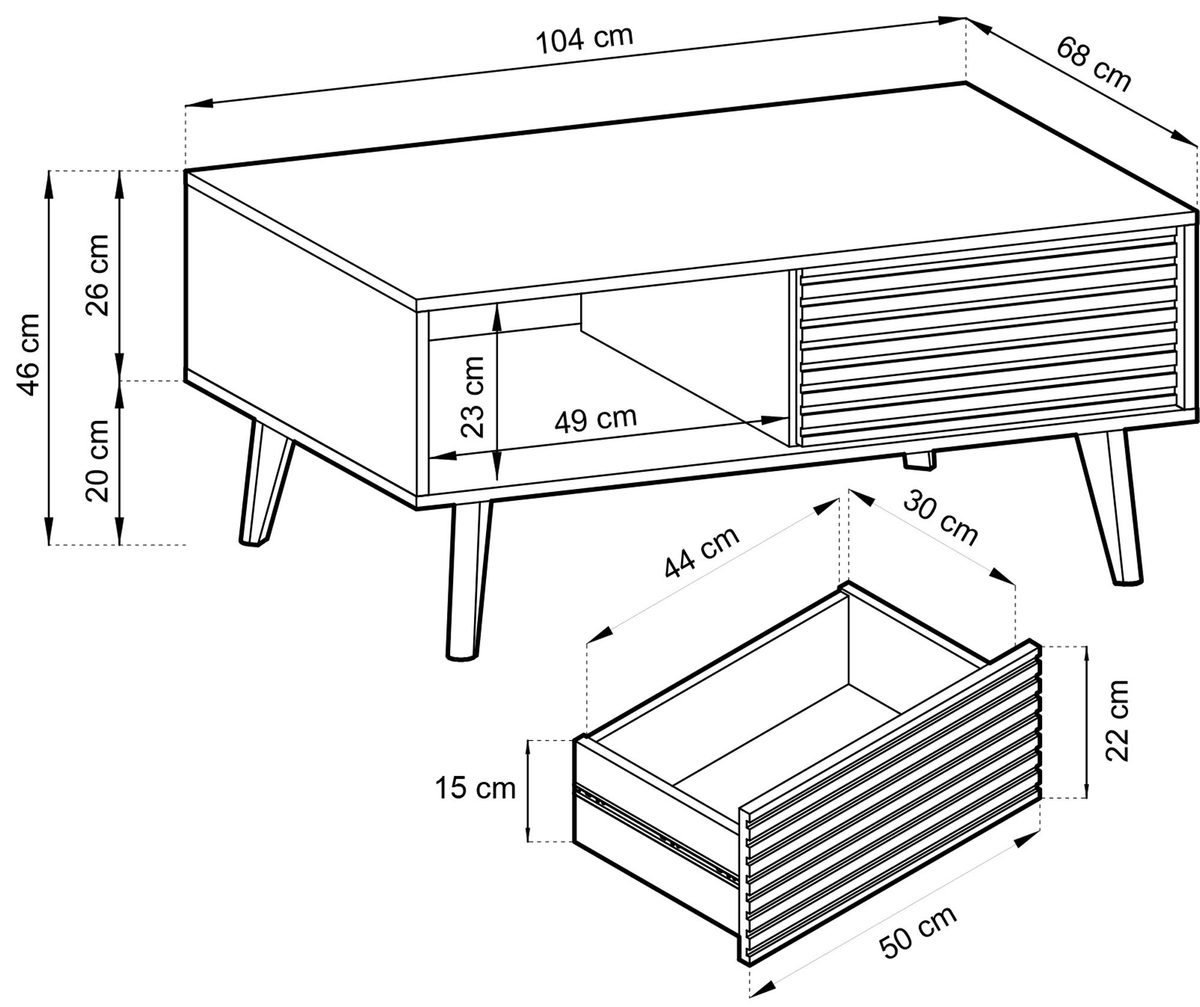 104 cm
68 cm
46 cm
26 cm
20 cm
23 cm
49 cm
44 cm
30 cm
15 cm
22 cm
50 cm