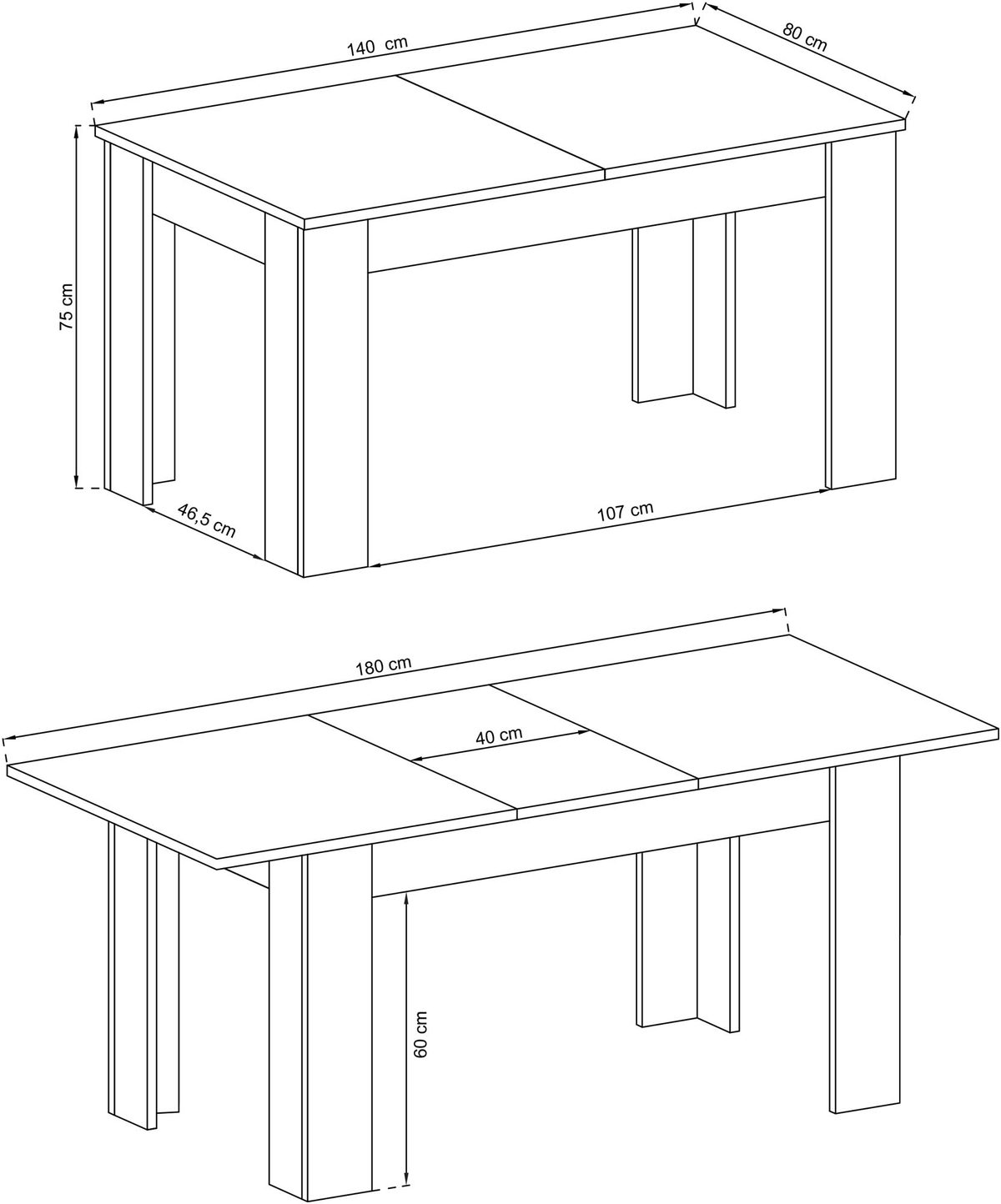 140 cm
80 cm
75 cm
46,5 cm
107 cm

180 cm
40 cm
60 cm