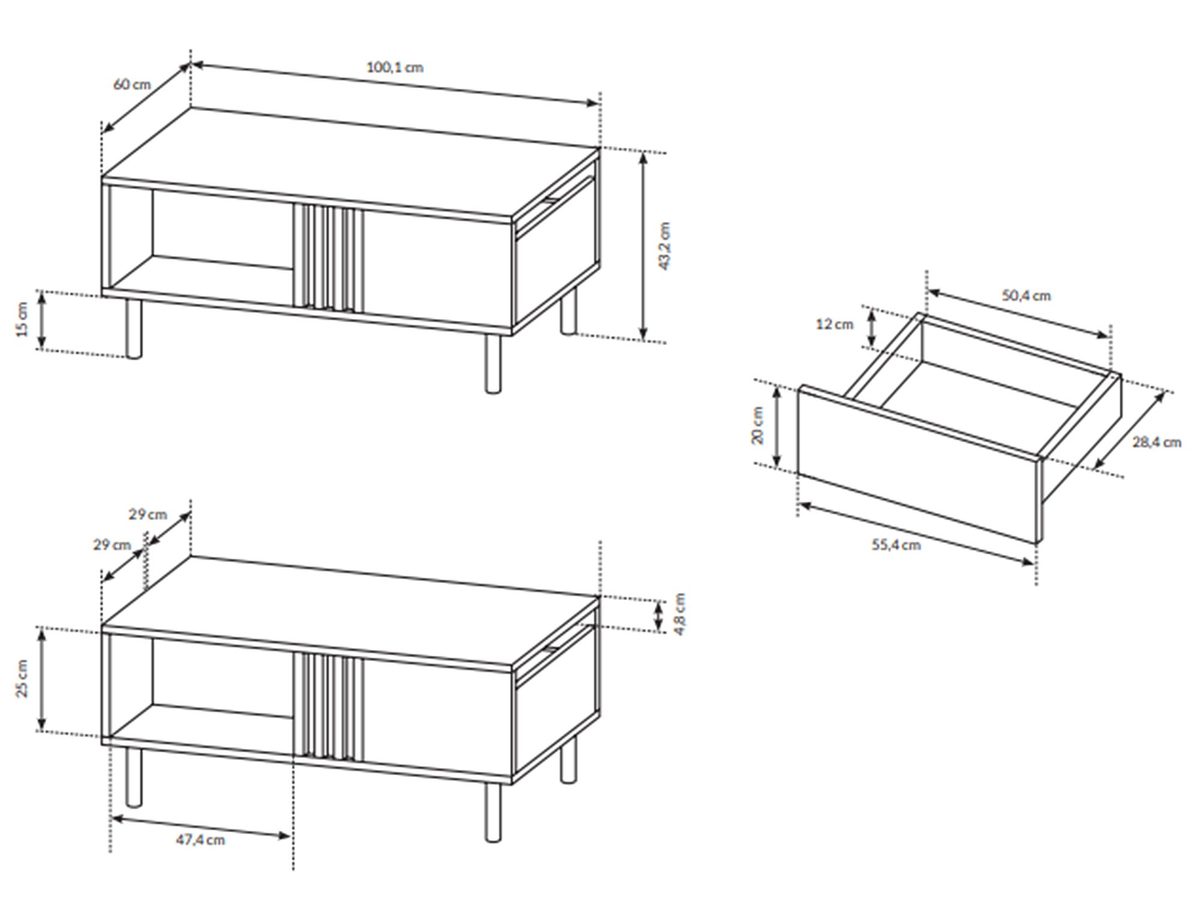 60 cm
100,1 cm
43,2 cm
15 cm

50,4 cm
12 cm
20 cm
28,4 cm
55,4 cm

29 cm
29 cm
4,8 cm
25 cm
47,4 cm