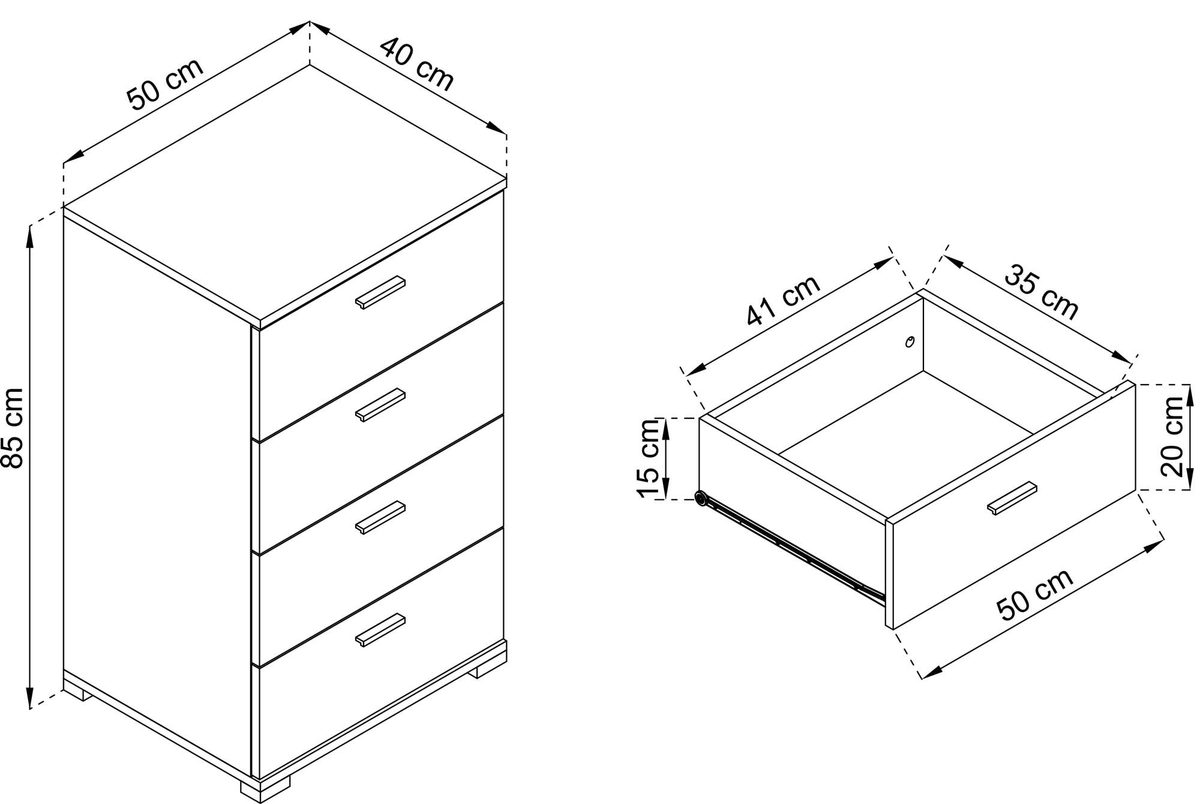 50 cm
40 cm
85 cm
41 cm
35 cm
15 cm
20 cm
50 cm