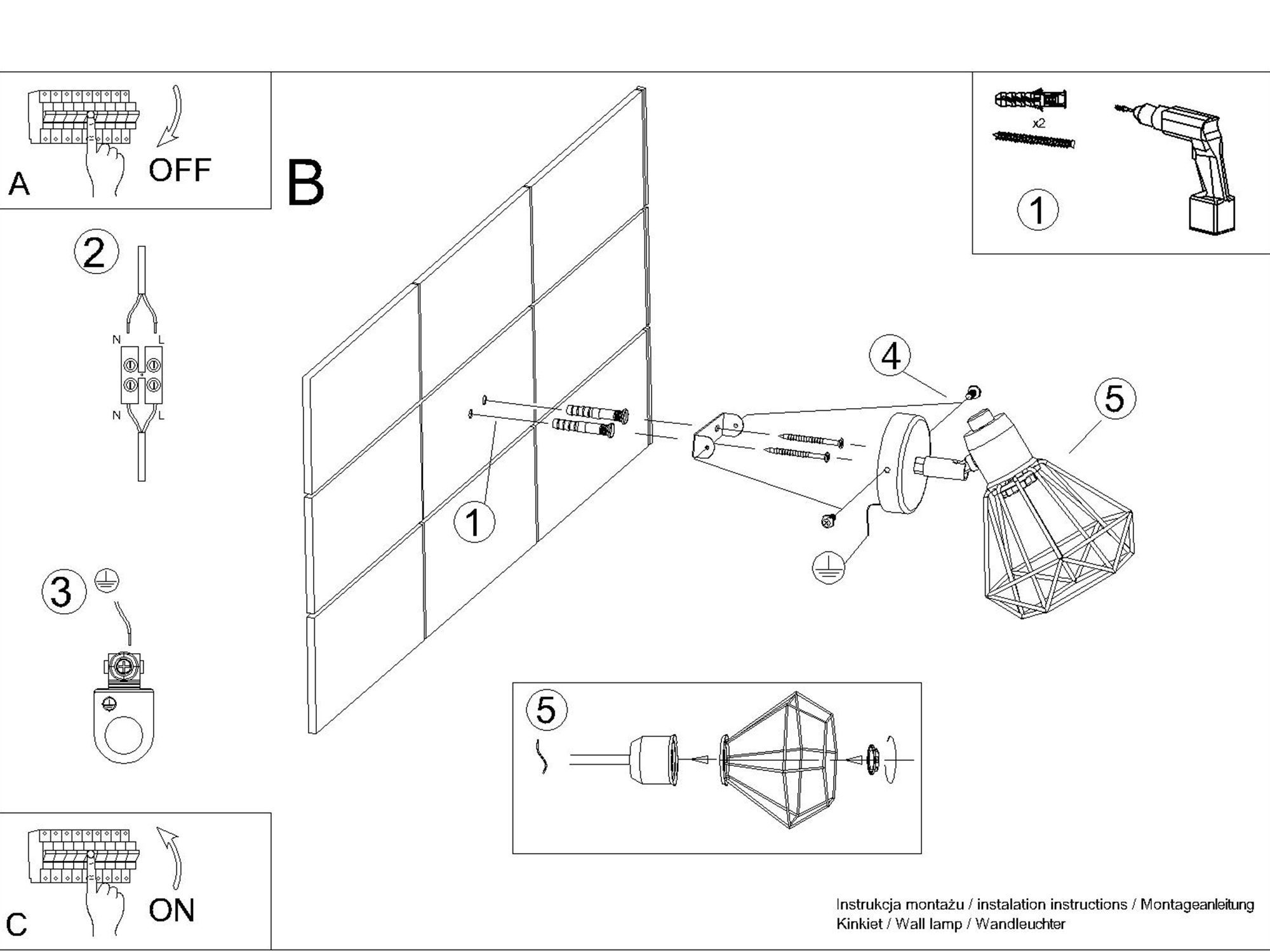 A
OFF

B

x2
1

2
N L
N L

3

4

5

1

5

C
ON

Instrukcja montażu / instalation instructions / Montageanleitung
Kinkiet / Wall lamp / Wandleuchter