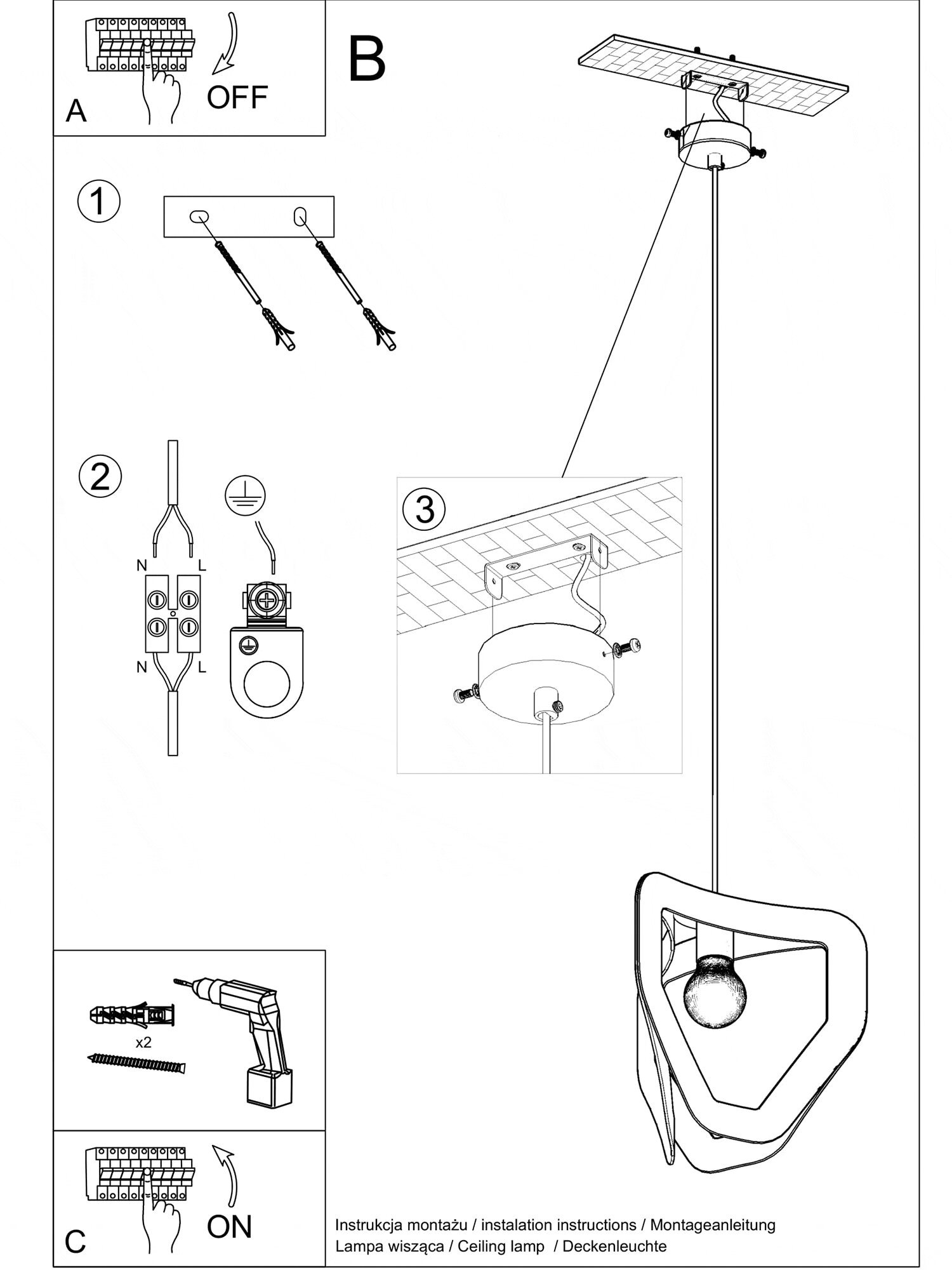 A
OFF

B

1

2

N L

N L

3

x2

C
ON

Instrukcja montażu / instalation instructions / Montageanleitung
Lampa wisząca / Ceiling lamp / Deckenleuchte